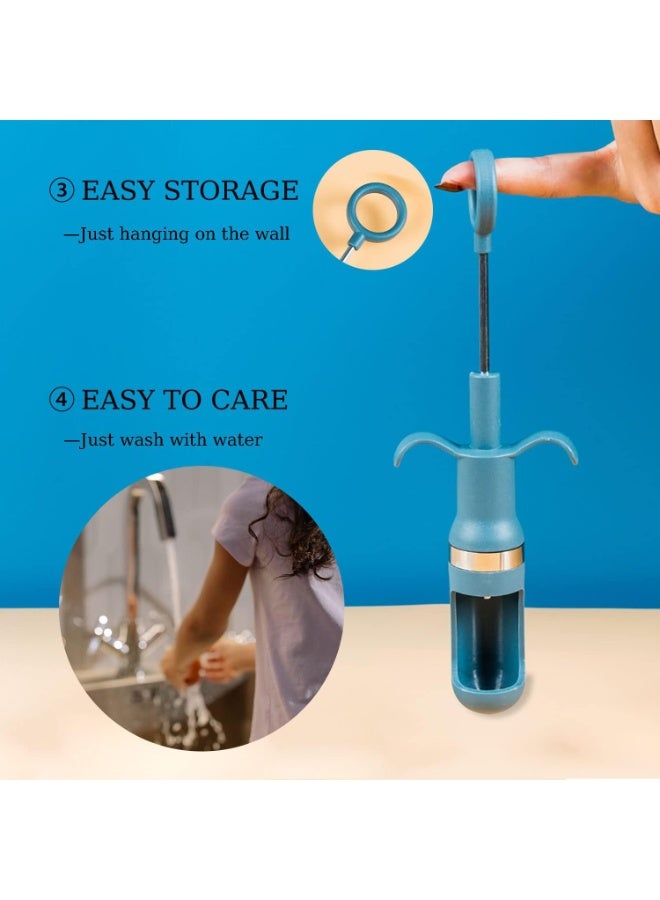 ③ EASY STORAGE

—Just hanging on the wall

④ EASY TO CARE

—Just wash with water