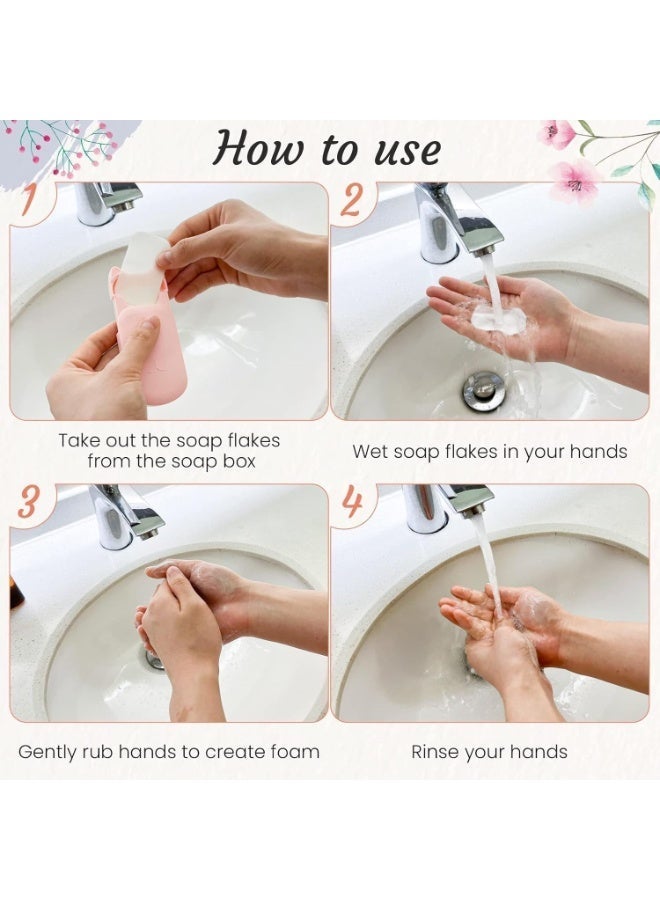 How to use

1

Take out the soap flakes from the soap box

2

Wet soap flakes in your hands

3

Gently rub hands to create foam

4

Rinse your hands