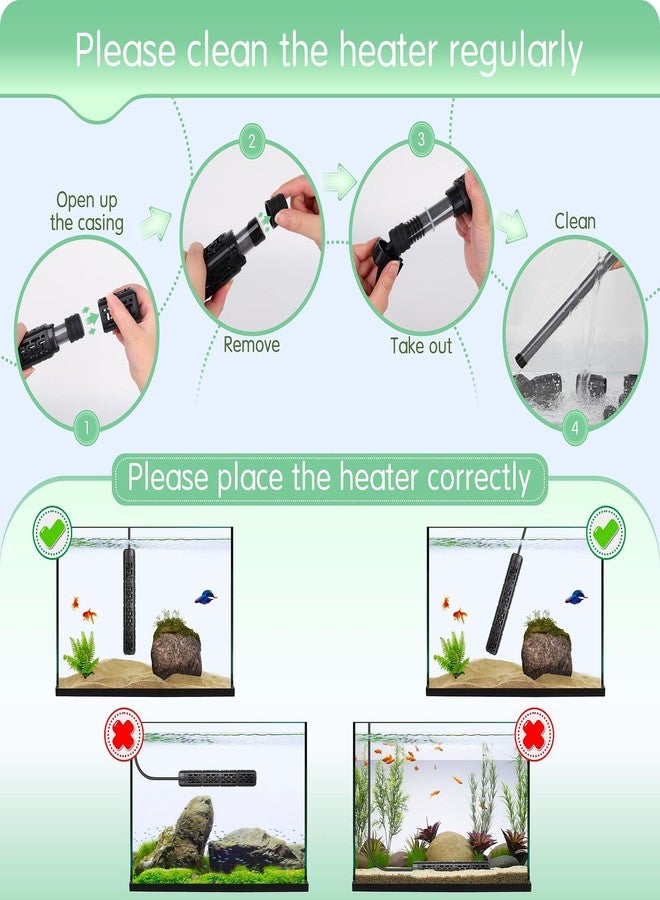 Please clean the heater regularly

Open up the casing

1

2

Remove

3

Take out

Clean

4

Please place the heater correctly