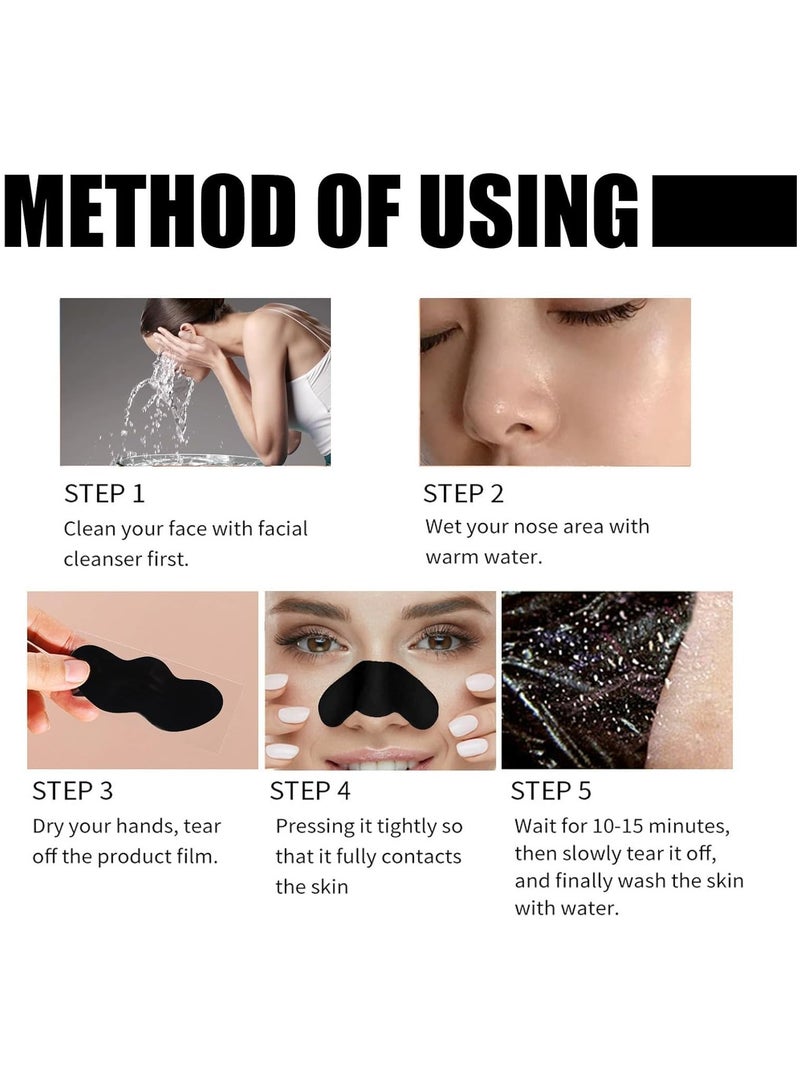 METHOD OF USING

STEP 1
Clean your face with facial cleanser first.

STEP 2
Wet your nose area with warm water.

STEP 3
Dry your hands, tear off the product film.

STEP 4
Pressing it tightly so that it fully contacts the skin

STEP 5
Wait for 10-15 minutes, then slowly tear it off, and finally wash the skin with water.