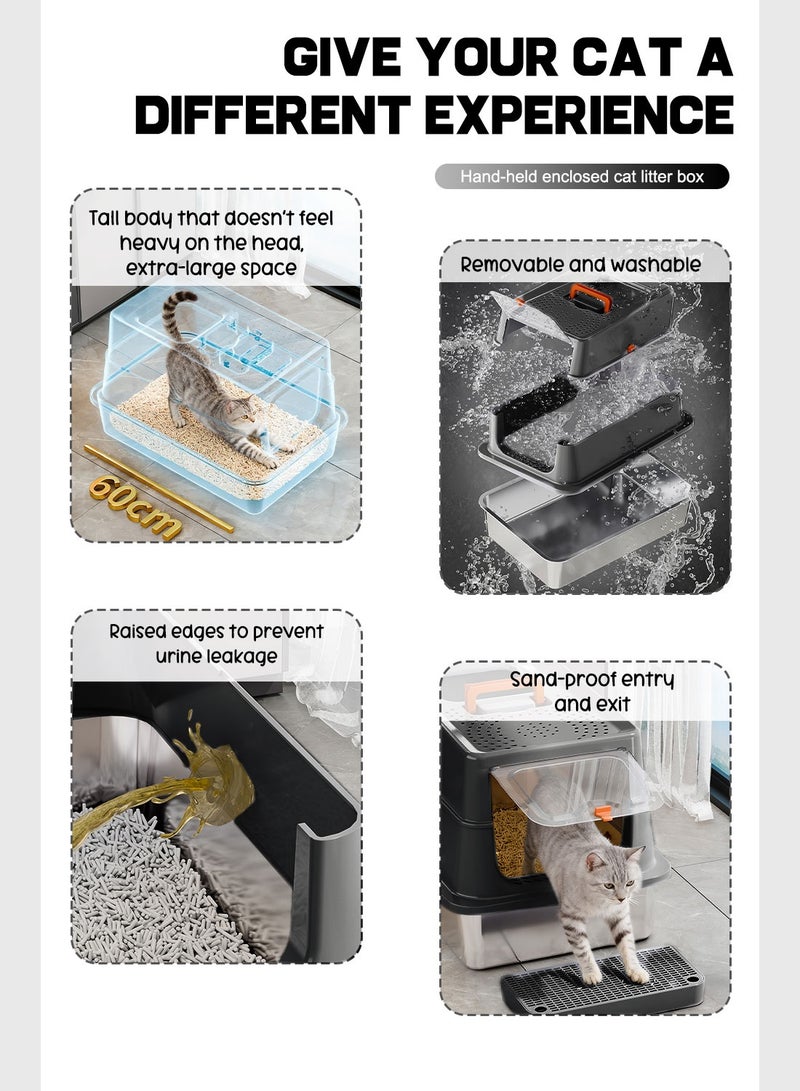 GIVE YOUR CAT A DIFFERENT EXPERIENCE

Hand-held enclosed cat litter box

Tall body that doesn't feel heavy on the head, extra-large space

60cm

Removable and washable

Raised edges to prevent urine leakage

Sand-proof entry and exit