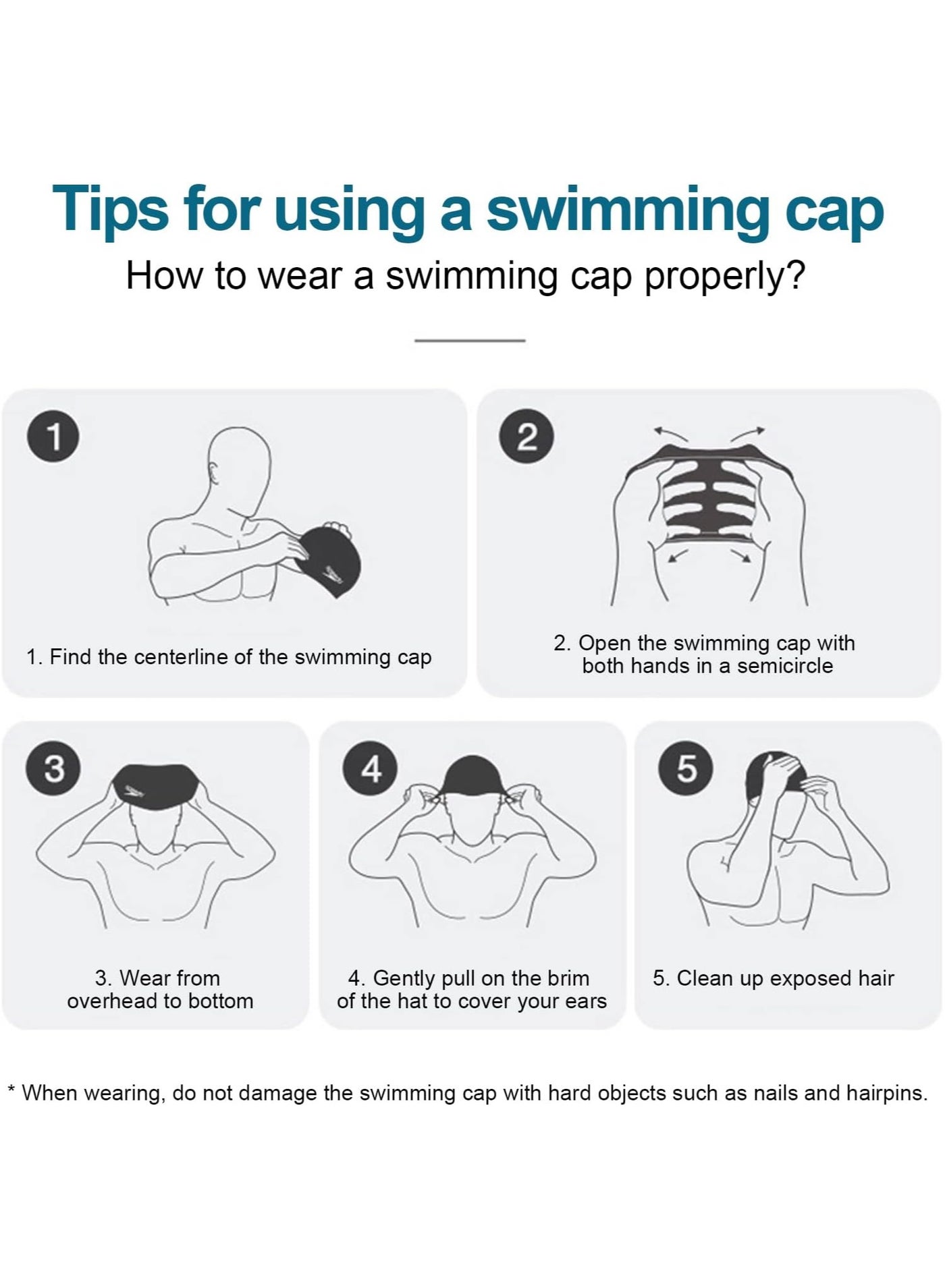 Tips for using a swimming cap

How to wear a swimming cap properly?

1

1. Find the centerline of the swimming cap

2

2. Open the swimming cap with both hands in a semicircle

3

3. Wear from overhead to bottom

4

4. Gently pull on the brim of the hat to cover your ears

5

5. Clean up exposed hair

* When wearing, do not damage the swimming cap with hard objects such as nails and hairpins.