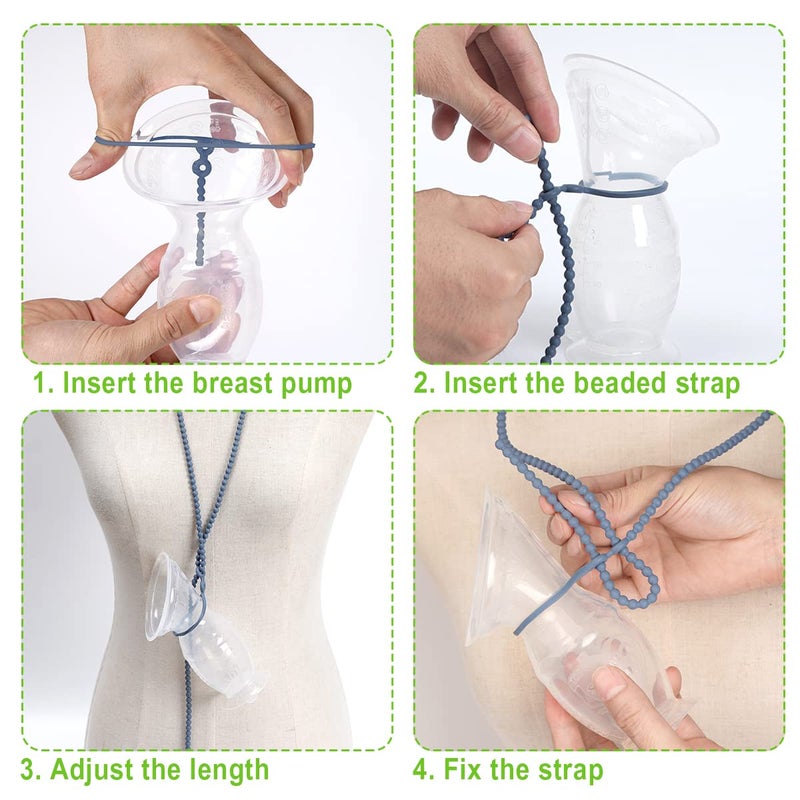 1. Insert the breast pump

2. Insert the beaded strap

3. Adjust the length

4. Fix the strap