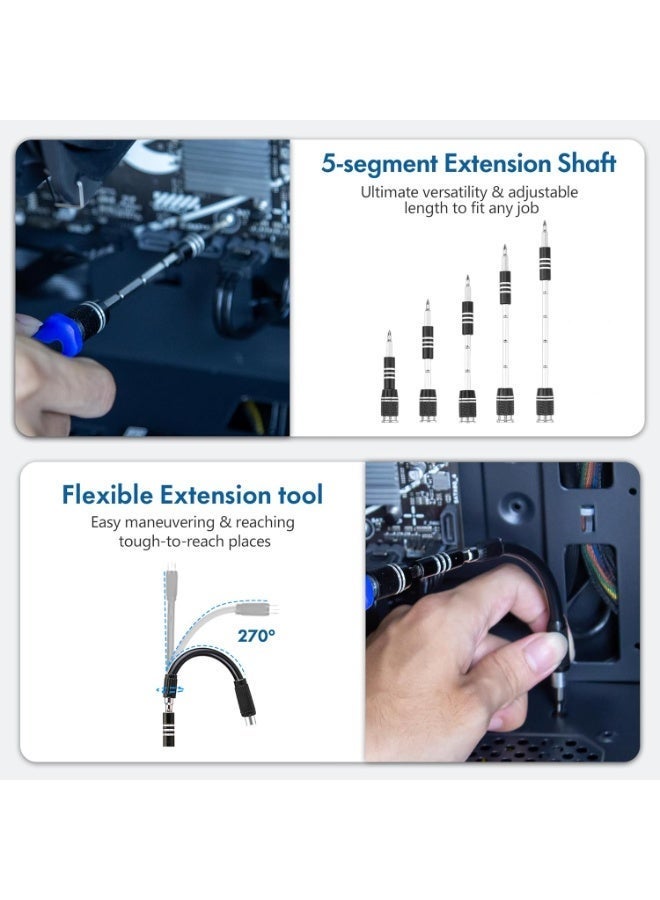 5-segment Extension Shaft

Ultimate versatility & adjustable length to fit any job

Flexible Extension tool

Easy maneuvering & reaching tough-to-reach places

270°