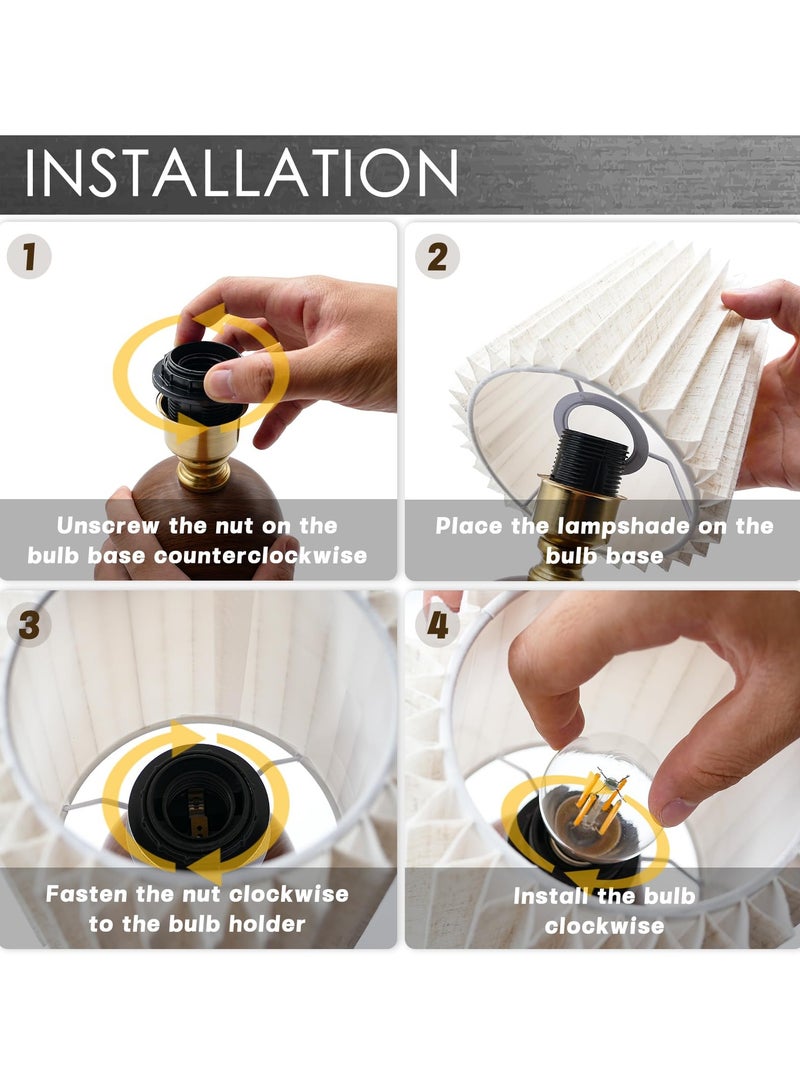 INSTALLATION

1

Unscrew the nut on the bulb base counterclockwise

2

Place the lampshade on the bulb base

3

Fasten the nut clockwise to the bulb holder

4

Install the bulb clockwise