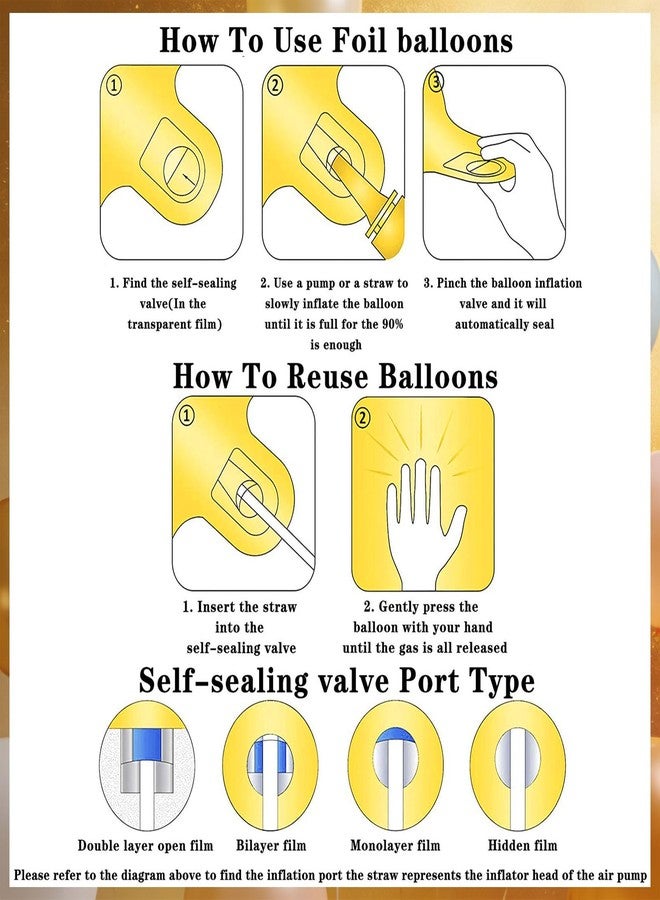 How To Use Foil balloons

①

②

③

1. Find the self-sealing valve(In the transparent film)

2. Use a pump or a straw to slowly inflate the balloon until it is full for the 90% is enough

3. Pinch the balloon inflation valve and it will automatically seal

How To Reuse Balloons

①

②

1. Insert the straw into the self-sealing valve

2. Gently press the balloon with your hand until the gas is all released

Self-sealing valve Port Type

Double layer open film

Bilayer film

Monolayer film

Hidden film

Please refer to the diagram above to find the inflation port the straw represents the inflator head of the air pump