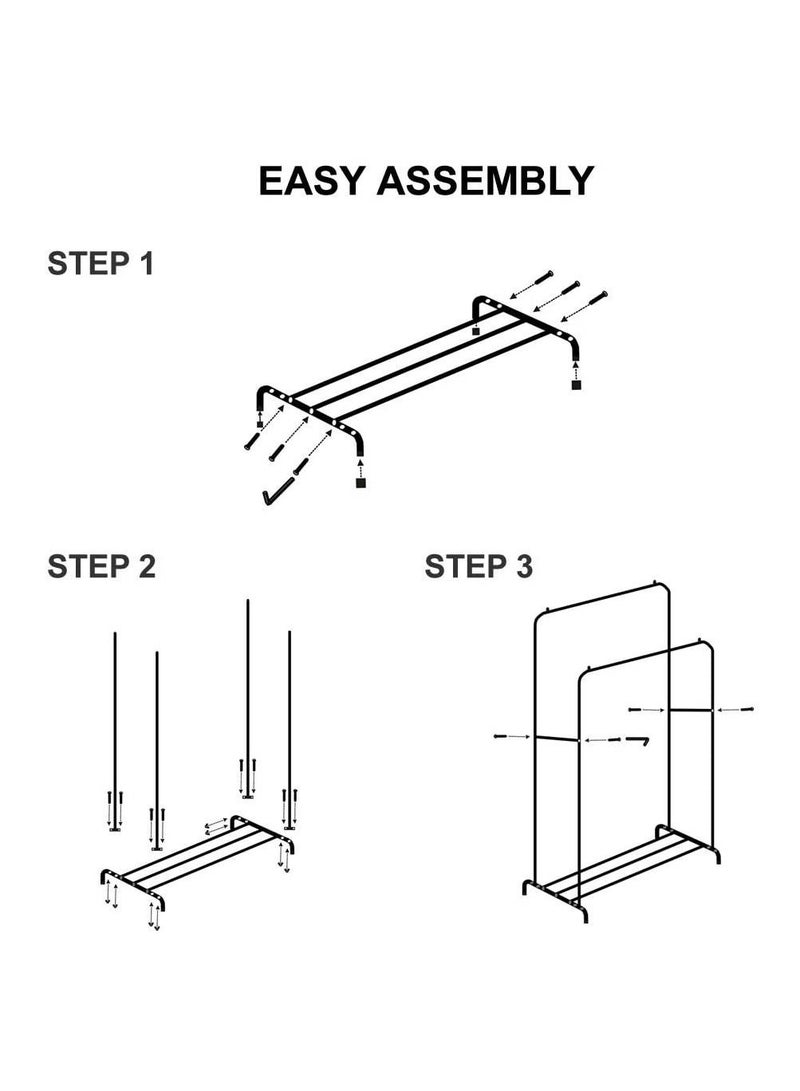 EASY ASSEMBLY

STEP 1

STEP 2

STEP 3