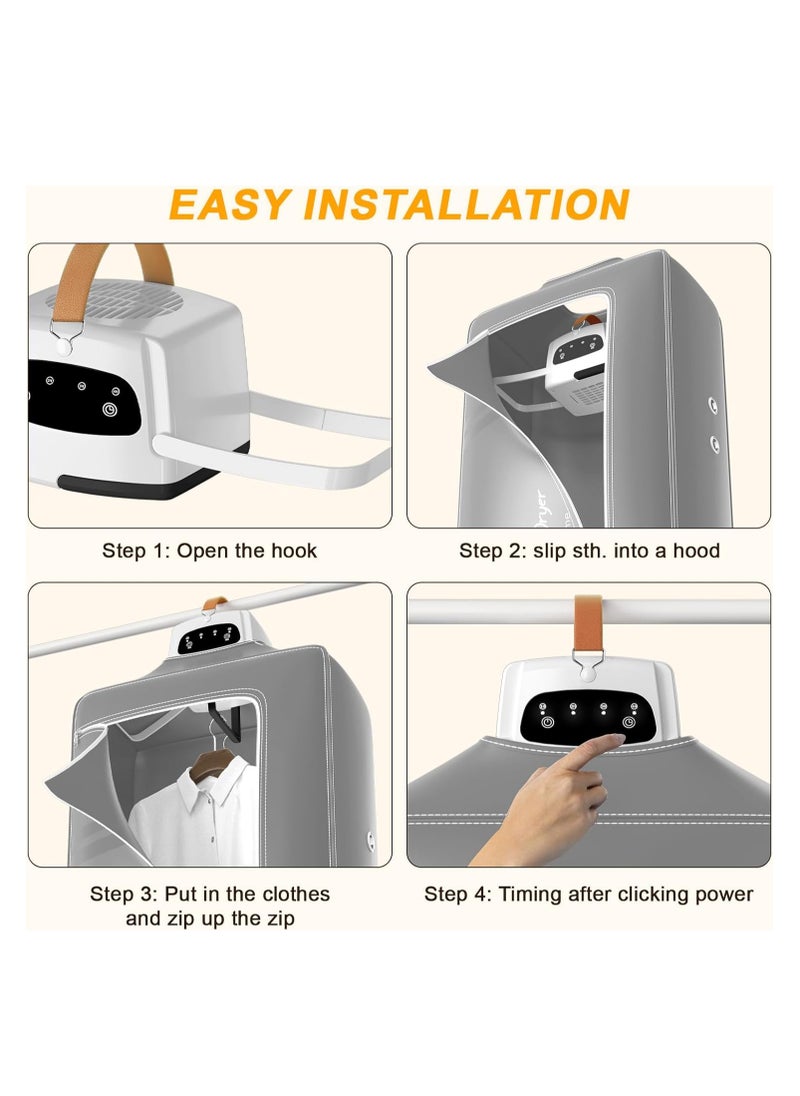 EASY INSTALLATION

Step 1: Open the hook

Step 2: slip sth. into a hood

Step 3: Put in the clothes and zip up the zip

Step 4: Timing after clicking power