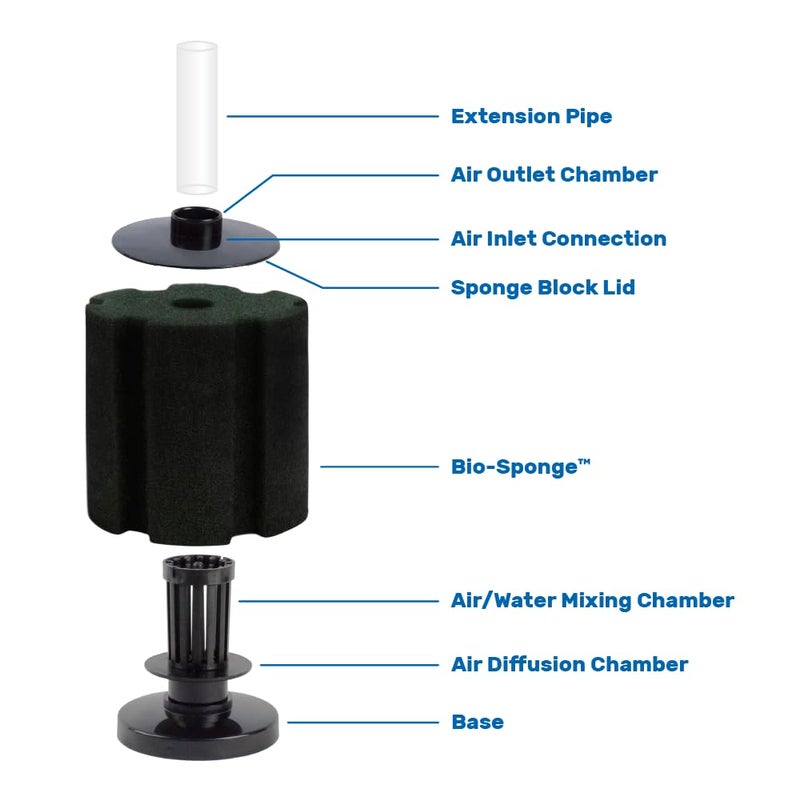 Extension Pipe
Air Outlet Chamber
Air Inlet Connection
Sponge Block Lid
Bio-Sponge™
Air/Water Mixing Chamber
Air Diffusion Chamber
Base