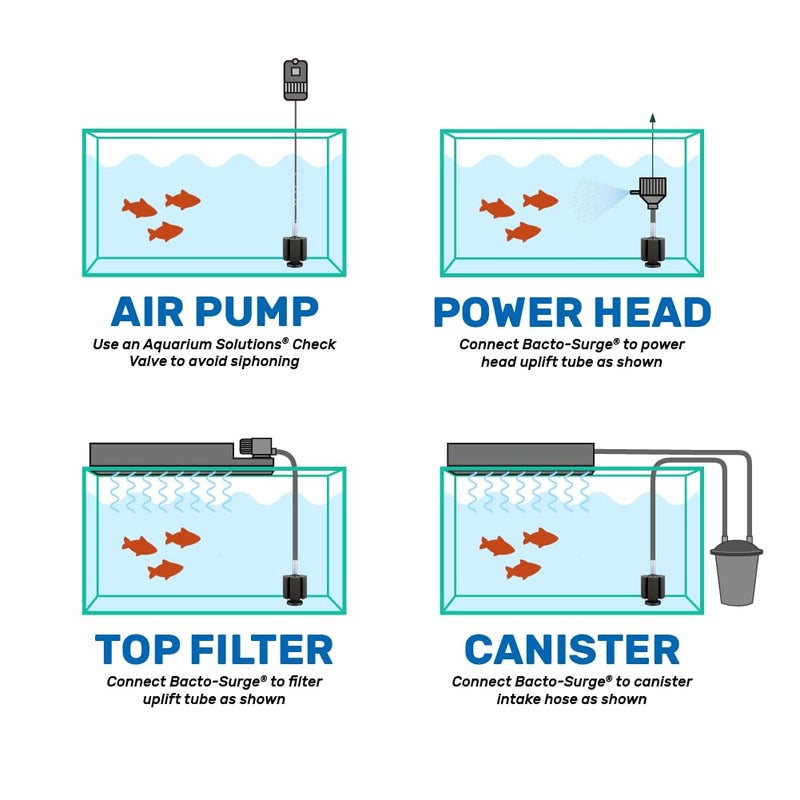 AIR PUMP

Use an Aquarium Solutions® Check Valve to avoid siphoning

POWER HEAD

Connect Bacto-Surge® to power head uplift tube as shown

TOP FILTER

Connect Bacto-Surge® to filter uplift tube as shown

CANISTER

Connect Bacto-Surge® to canister intake hose as shown