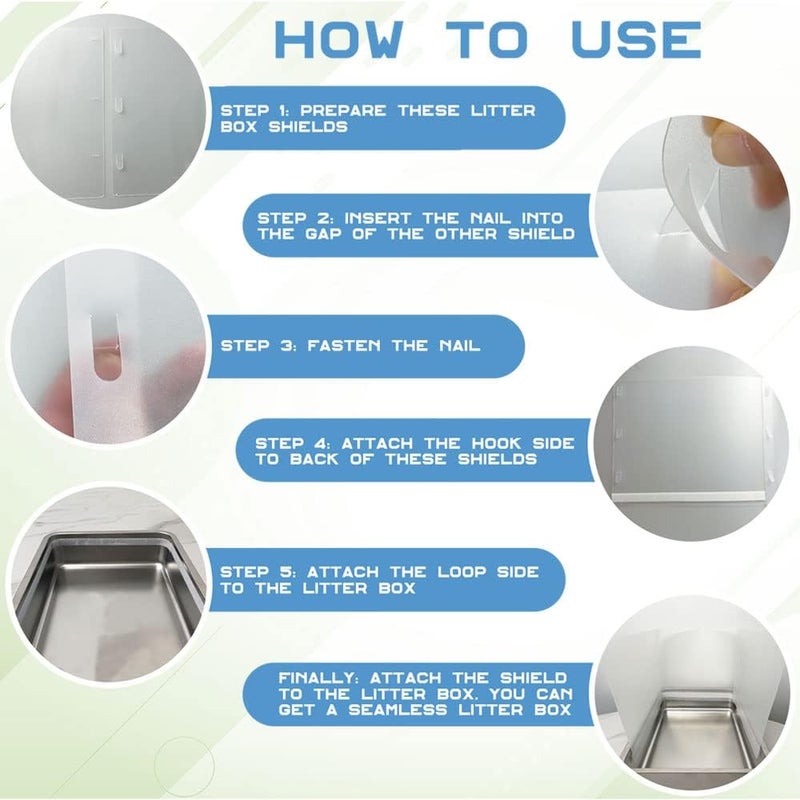 HOW TO USE

STEP 1: PREPARE THESE LITTER BOX SHIELDS

STEP 2: INSERT THE NAIL INTO THE GAP OF THE OTHER SHIELD

STEP 3: FASTEN THE NAIL

STEP 4: ATTACH THE HOOK SIDE TO BACK OF THESE SHIELDS

STEP 5: ATTACH THE LOOP SIDE TO THE LITTER BOX

FINALLY: ATTACH THE SHIELD TO THE LITTER BOX. YOU CAN GET A SEAMLESS LITTER BOX