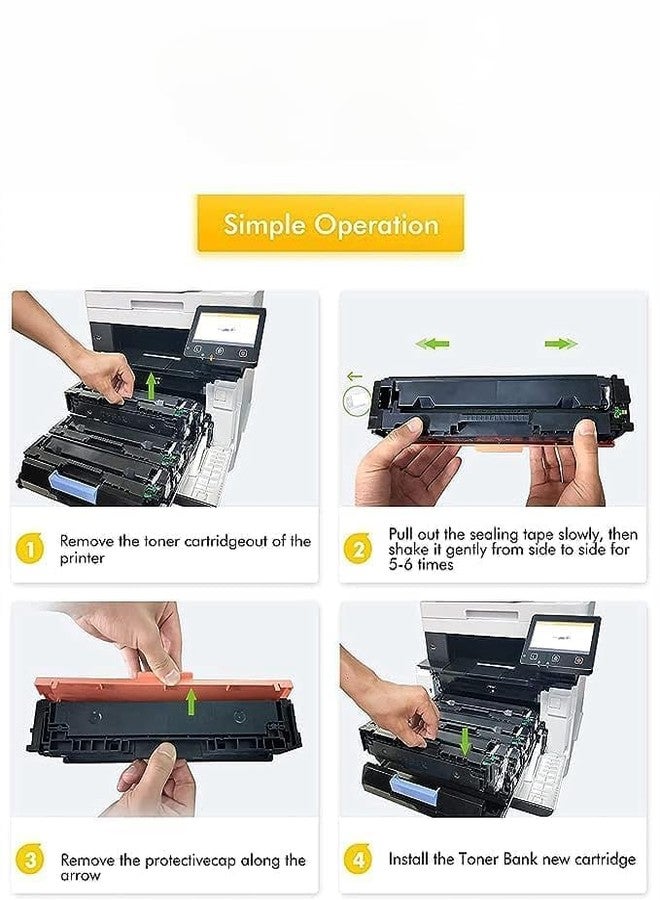 Simple Operation

1 Remove the toner cartridgeout of the printer

2 Pull out the sealing tape slowly, then shake it gently from side to side for 5-6 times

3 Remove the protectivecap along the arrow

4 Install the Toner Bank new cartridge