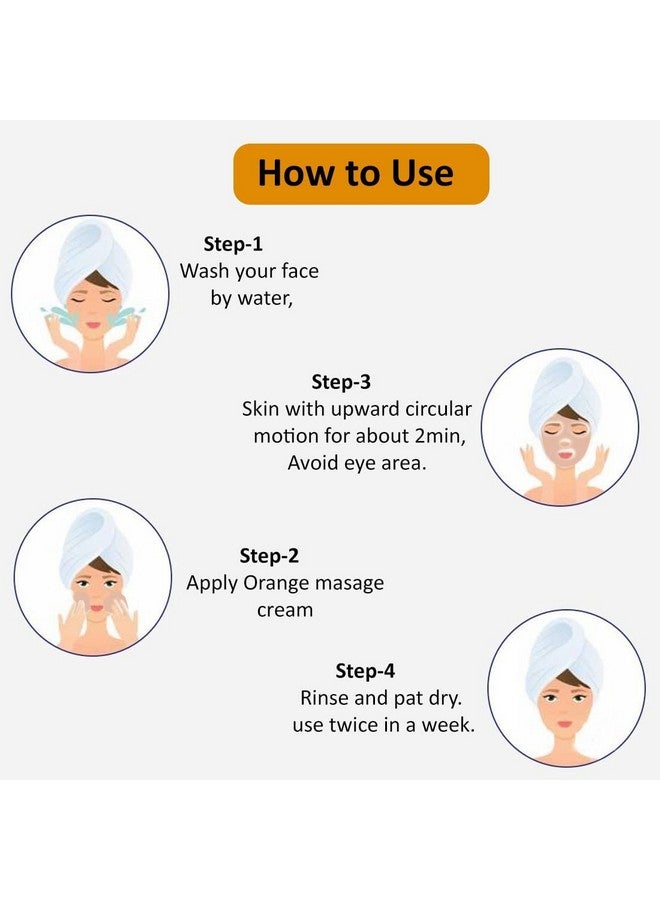 How to Use

Step-1
Wash your face by water,

Step-3
Skin with upward circular motion for about 2min, Avoid eye area.

Step-2
Apply Orange masage cream

Step-4
Rinse and pat dry. use twice in a week.