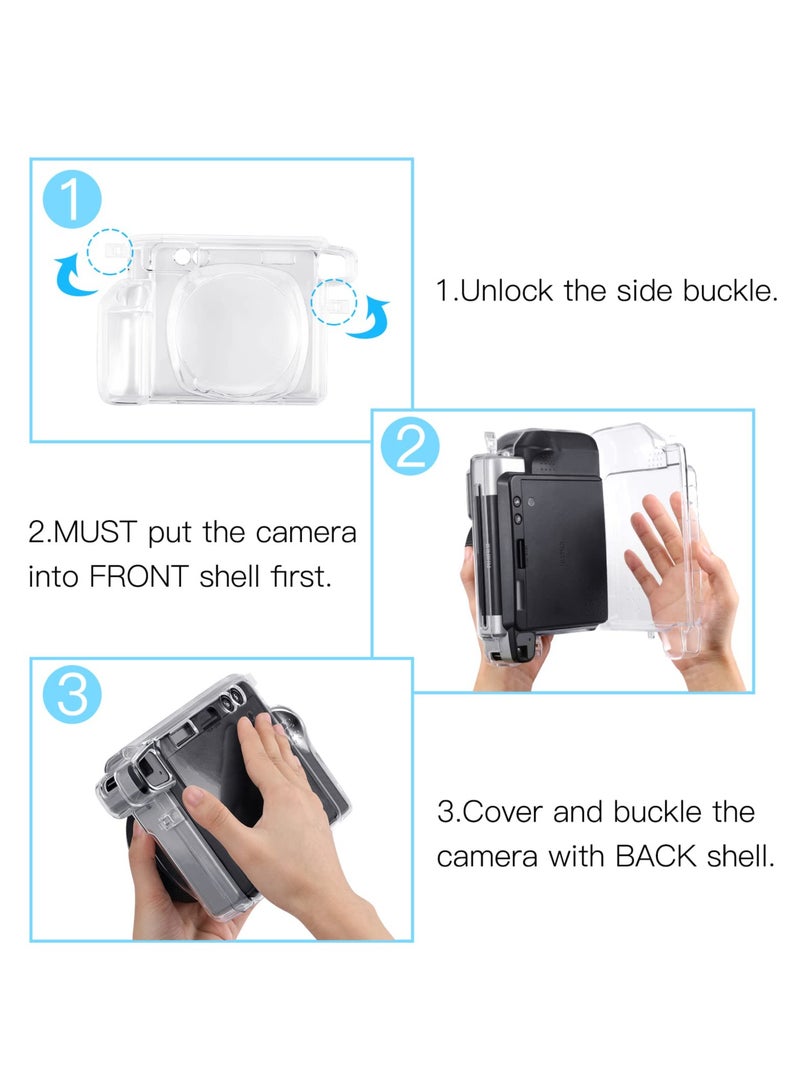 1

1.Unlock the side buckle.

2

2.MUST put the camera into FRONT shell first.

3

3.Cover and buckle the camera with BACK shell.