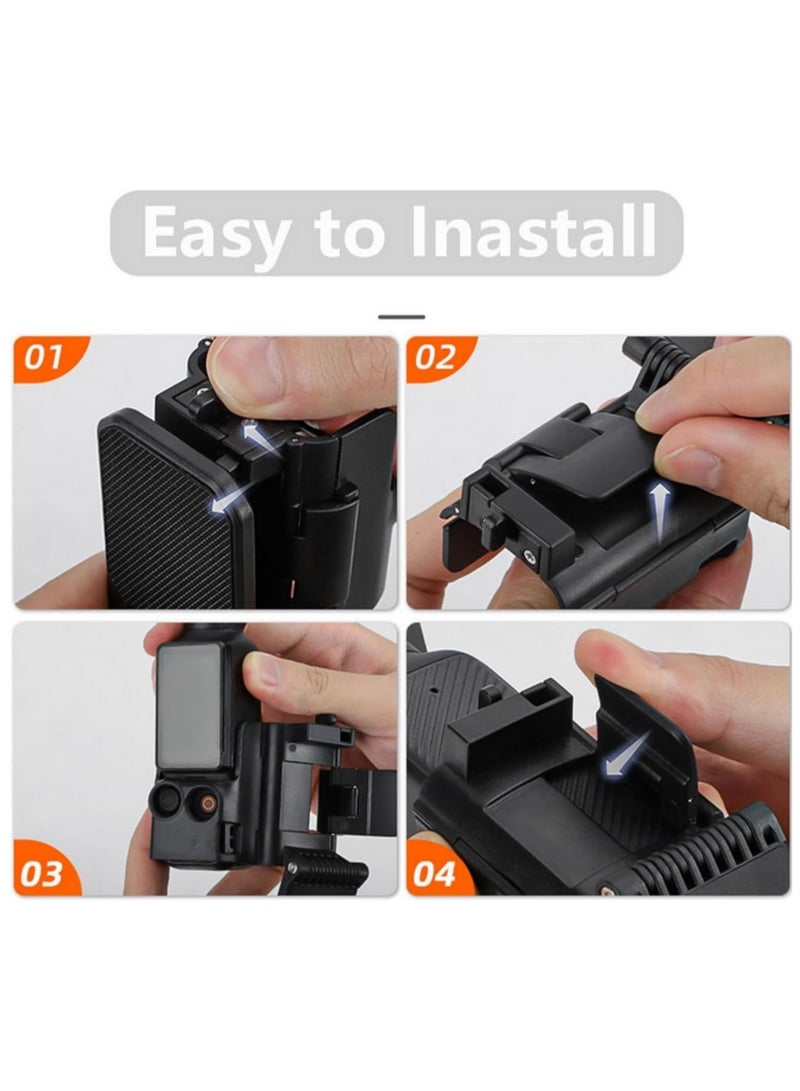 Easy to Inastall

01

02

03

04