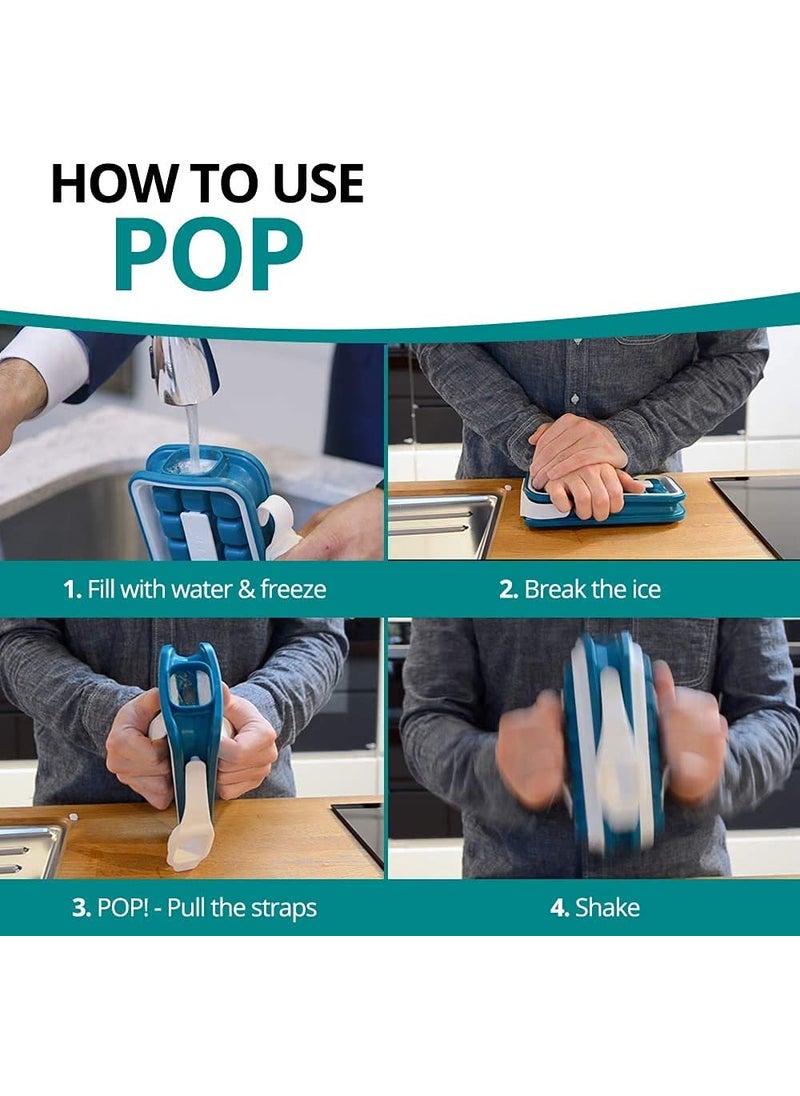 HOW TO USE
POP

1. Fill with water & freeze

2. Break the ice

3. POP! - Pull the straps

4. Shake