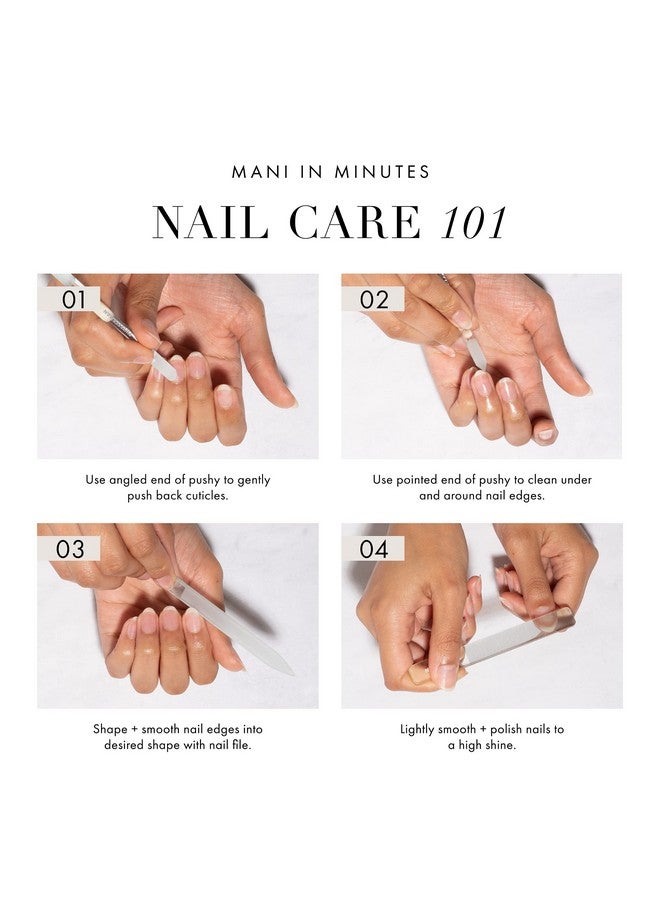 MANI IN MINUTES

NAIL CARE 101

01

Use angled end of pushy to gently push back cuticles.

02

Use pointed end of pushy to clean under and around nail edges.

03

Shape + smooth nail edges into desired shape with nail file.

04

Lightly smooth + polish nails to a high shine.