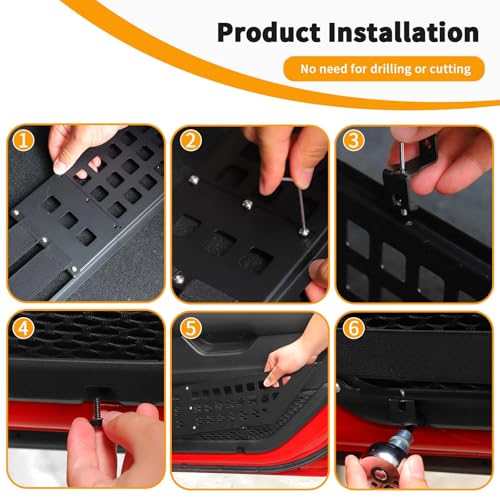 Product Installation

No need for drilling or cutting

1

2

3

4

5

6