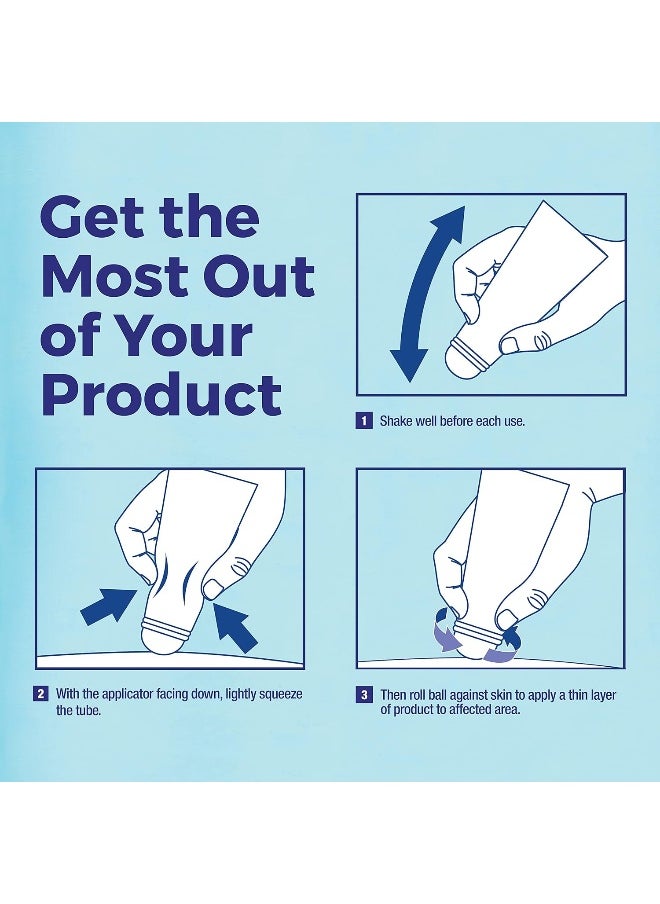 Get the Most Out of Your Product

1 Shake well before each use.

2 With the applicator facing down, lightly squeeze the tube.

3 Then roll ball against skin to apply a thin layer of product to affected area.