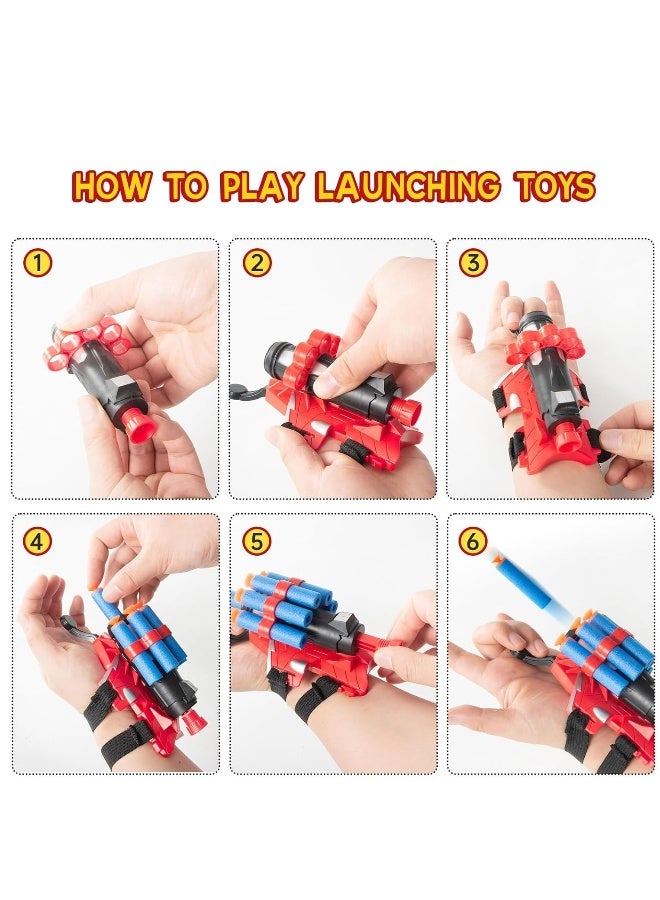 HOW TO PLAY LAUNCHING TOYS

1

2

3

4

5

6