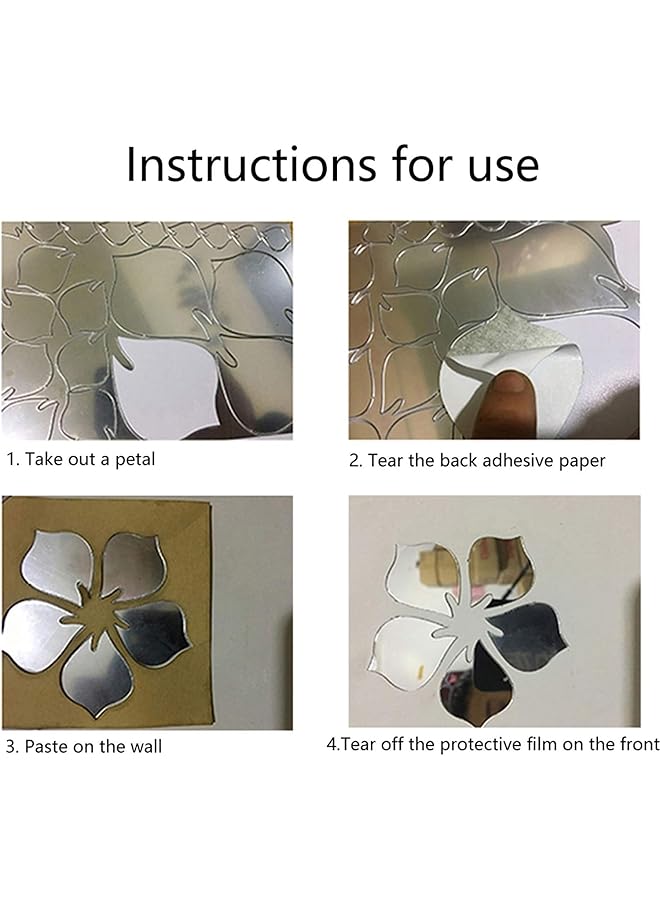 Instructions for use

1. Take out a petal

2. Tear the back adhesive paper

3. Paste on the wall

4.Tear off the protective film on the front