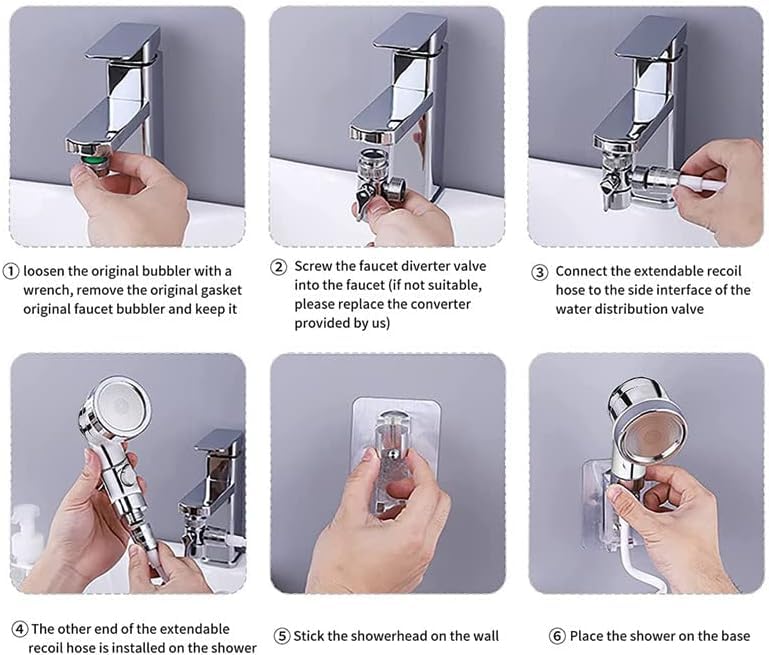 ① loosen the original bubbler with a wrench, remove the original gasket original faucet bubbler and keep it

② Screw the faucet diverter valve into the faucet (if not suitable, please replace the converter provided by us)

③ Connect the extendable recoil hose to the side interface of the water distribution valve

④ The other end of the extendable recoil hose is installed on the shower

⑤ Stick the showerhead on the wall

⑥ Place the shower on the base