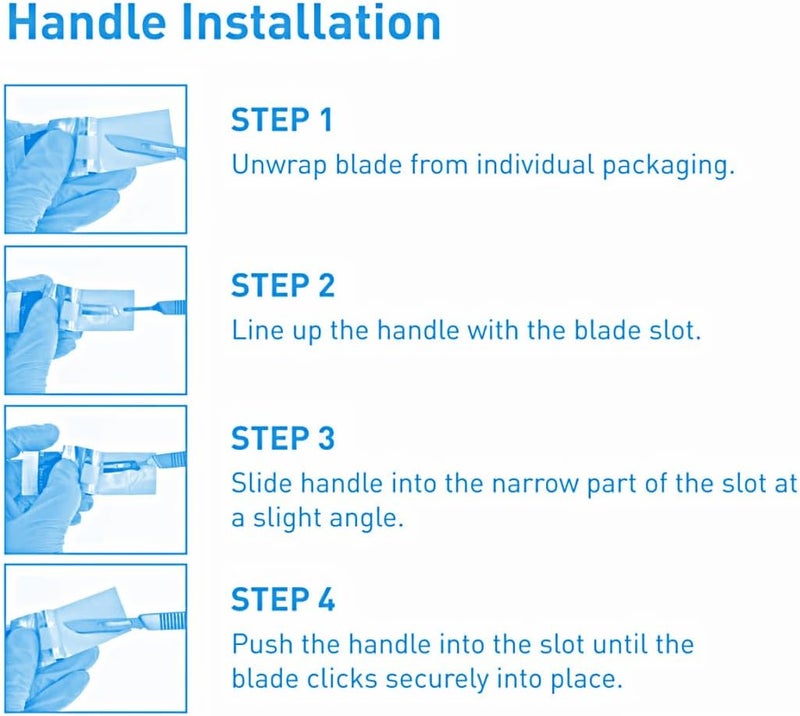 Handle Installation

STEP 1
Unwrap blade from individual packaging.

STEP 2
Line up the handle with the blade slot.

STEP 3
Slide handle into the narrow part of the slot at a slight angle.

STEP 4
Push the handle into the slot until the blade clicks securely into place.