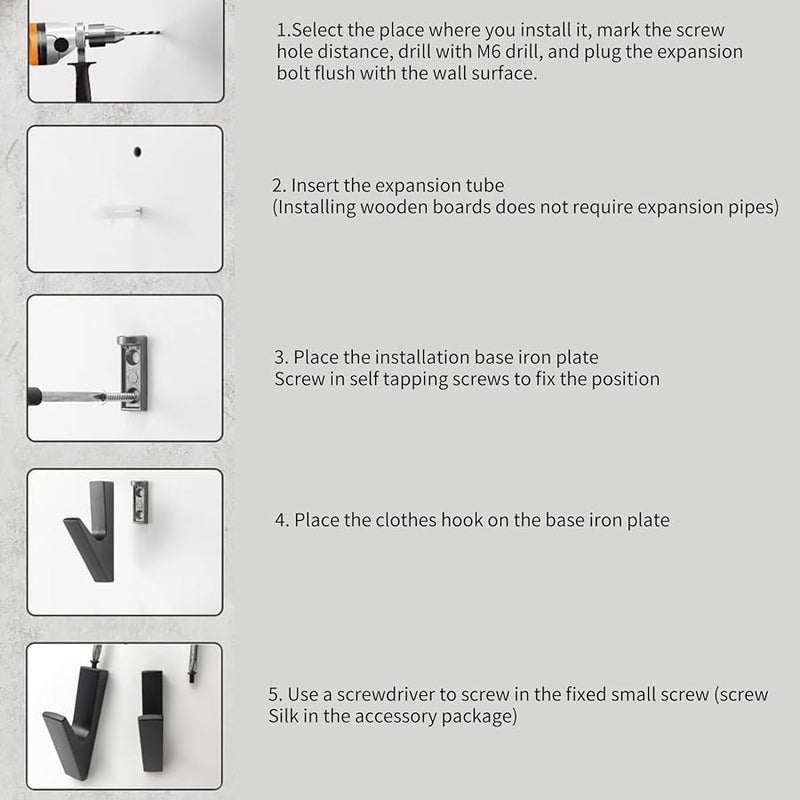 1.Select the place where you install it, mark the screw hole distance, drill with M6 drill, and plug the expansion bolt flush with the wall surface.

2. Insert the expansion tube
(Installing wooden boards does not require expansion pipes)

3. Place the installation base iron plate
Screw in self tapping screws to fix the position

4. Place the clothes hook on the base iron plate

5. Use a screwdriver to screw in the fixed small screw (screw Silk in the accessory package)