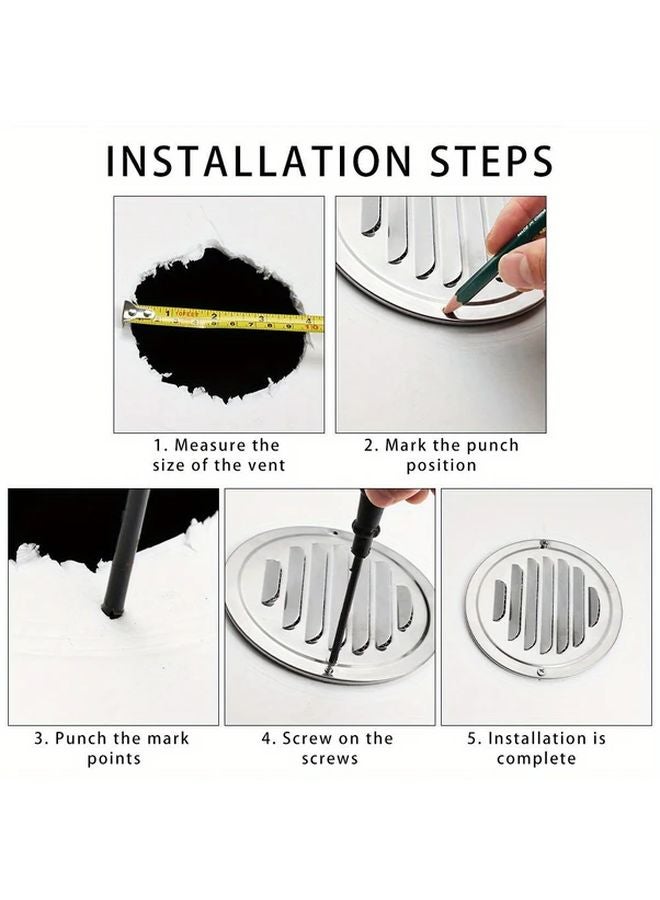 INSTALLATION STEPS

1. Measure the size of the vent

2. Mark the punch position

3. Punch the mark points

4. Screw on the screws

5. Installation is complete