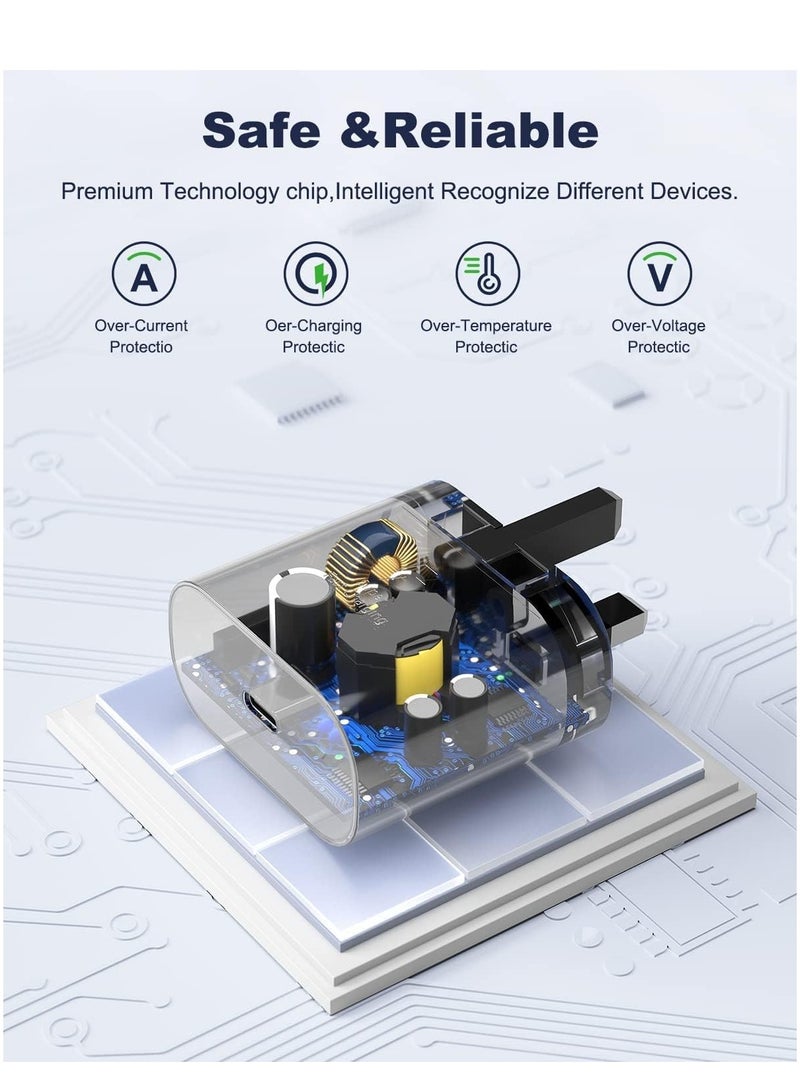 Safe &Reliable

Premium Technology chip,Intelligent Recognize Different Devices.

A
Over-Current Protectio

Oer-Charging Protectic

Over-Temperature Protectic

V
Over-Voltage Protectic