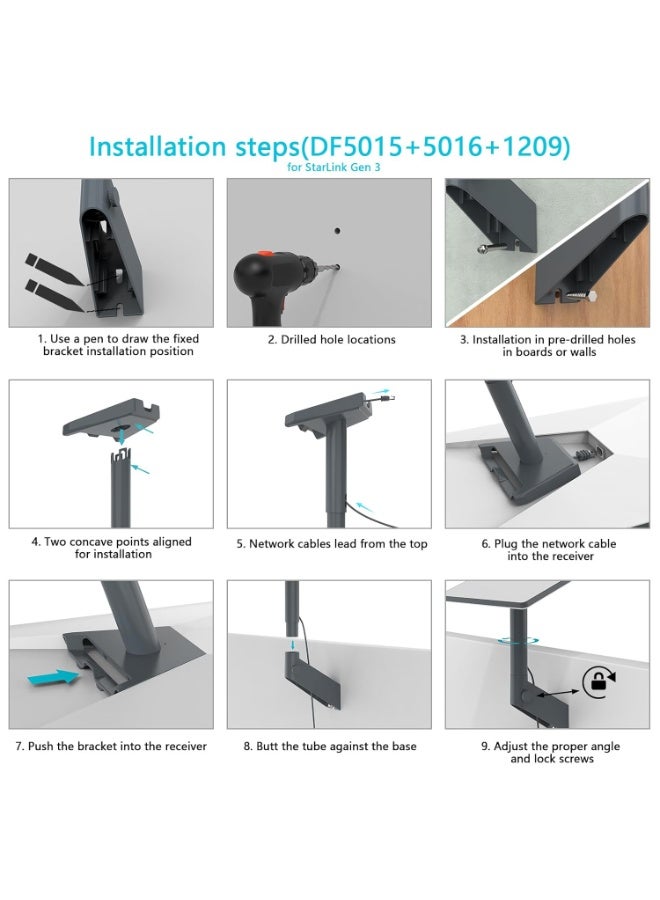 Installation steps(DF5015+5016+1209)
for StarLink Gen 3

1. Use a pen to draw the fixed bracket installation position

2. Drilled hole locations

3. Installation in pre-drilled holes in boards or walls

4. Two concave points aligned for installation

5. Network cables lead from the top

6. Plug the network cable into the receiver

7. Push the bracket into the receiver

8. Butt the tube against the base

9. Adjust the proper angle and lock screws