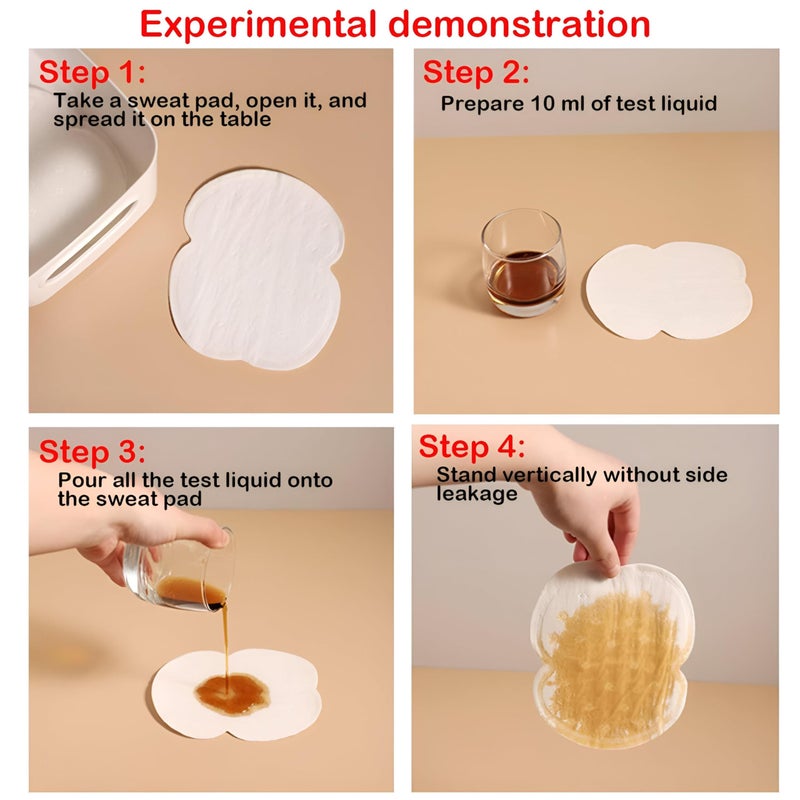 Experimental demonstration

Step 1:
Take a sweat pad, open it, and spread it on the table

Step 2:
Prepare 10 ml of test liquid

Step 3:
Pour all the test liquid onto the sweat pad

Step 4:
Stand vertically without side leakage