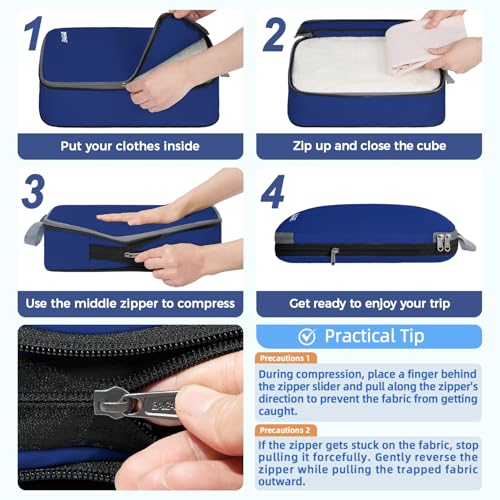 1

Put your clothes inside

2

Zip up and close the cube

3

Use the middle zipper to compress

4

Get ready to enjoy your trip

Practical Tip

Precautions 1

During compression, place a finger behind the zipper slider and pull along the zipper's direction to prevent the fabric from getting caught.

Precautions 2

If the zipper gets stuck on the fabric, stop pulling it forcefully. Gently reverse the zipper while pulling the trapped fabric outward.