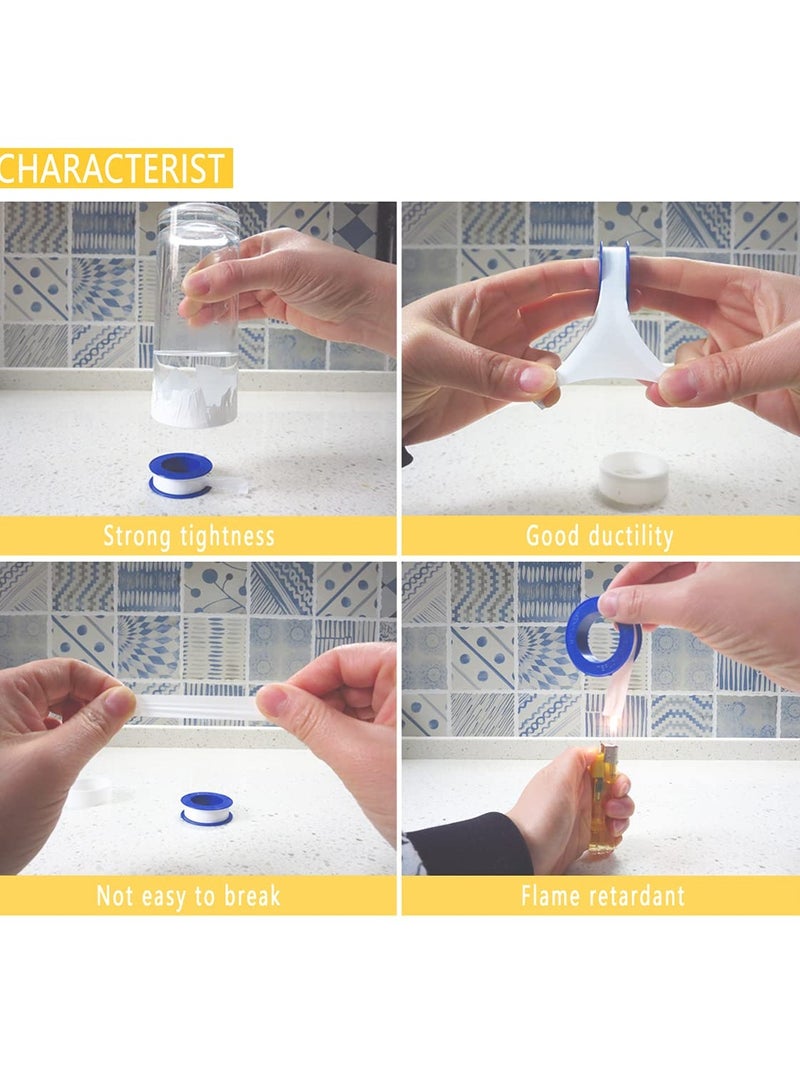 CHARACTERIST

Strong tightness

Good ductility

Not easy to break

Flame retardant