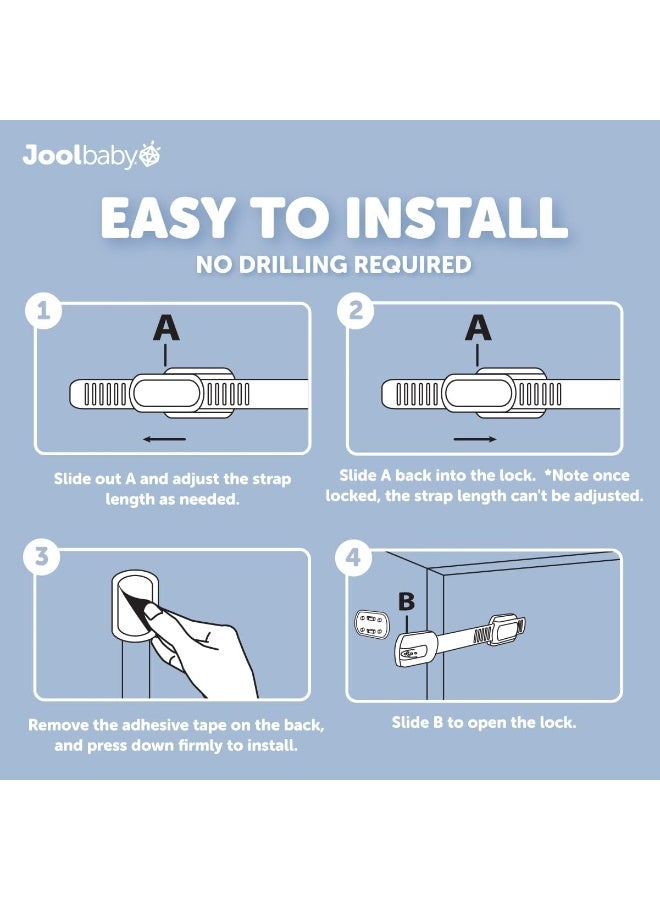 Joolbaby

EASY TO INSTALL

NO DRILLING REQUIRED

1

A

Slide out A and adjust the strap length as needed.

2

A

Slide A back into the lock. *Note once locked, the strap length can't be adjusted.

3

Remove the adhesive tape on the back, and press down firmly to install.

4

B

Slide B to open the lock.