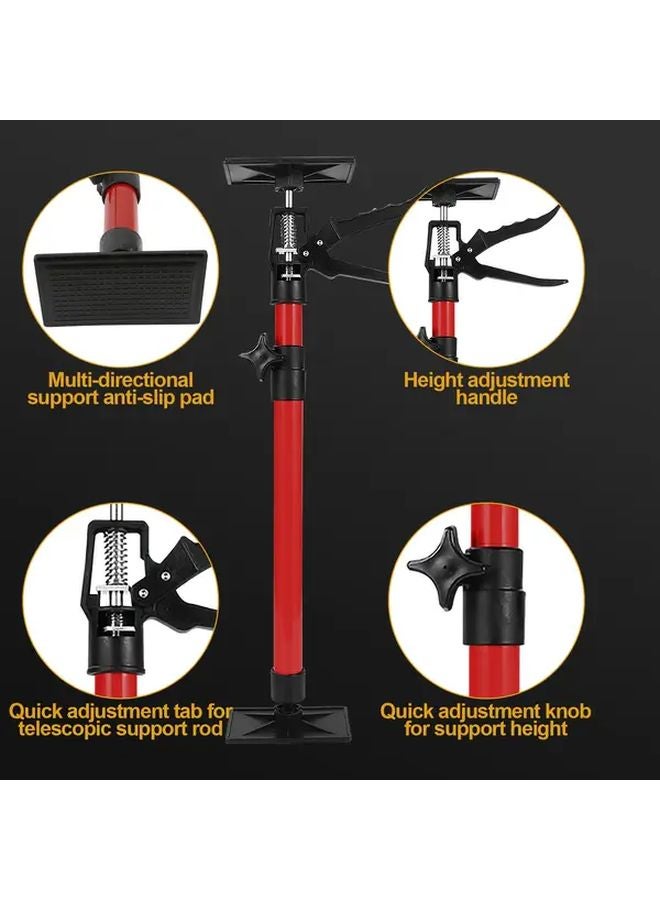 Multi-directional support anti-slip pad

Height adjustment handle

Quick adjustment tab for telescopic support rod

Quick adjustment knob for support height