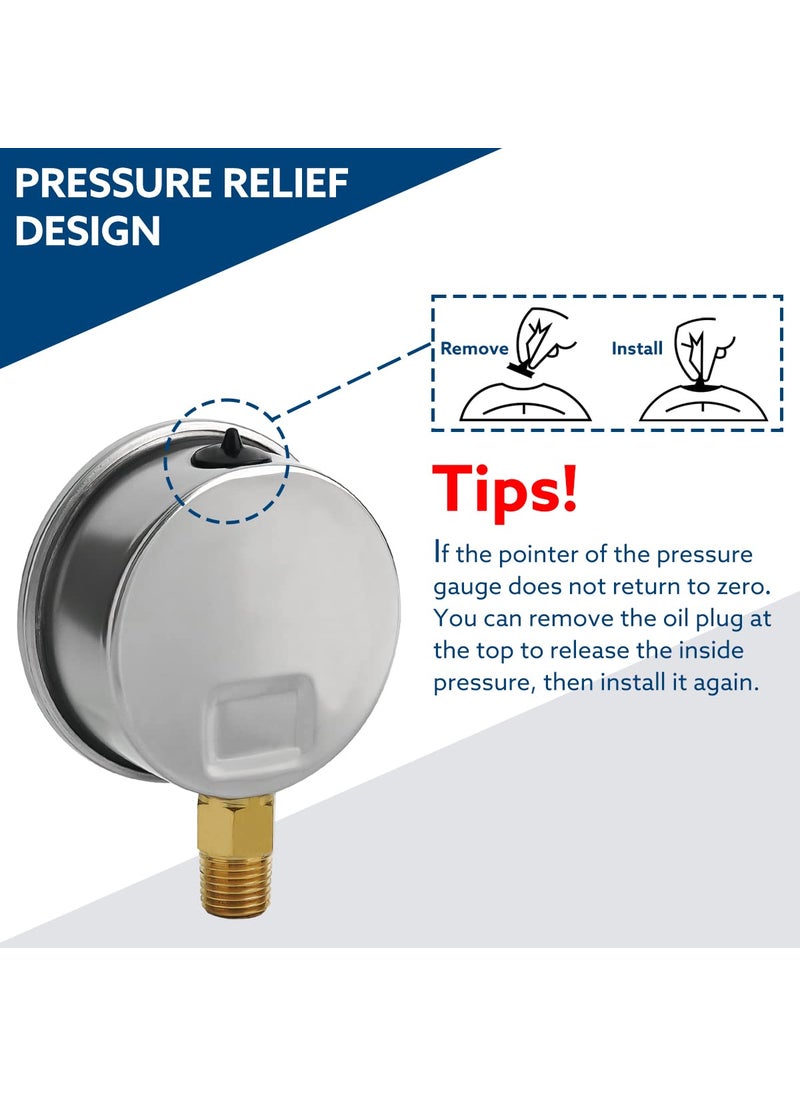 PRESSURE RELIEF DESIGN

Remove

Install

Tips!

If the pointer of the pressure gauge does not return to zero. You can remove the oil plug at the top to release the inside pressure, then install it again.