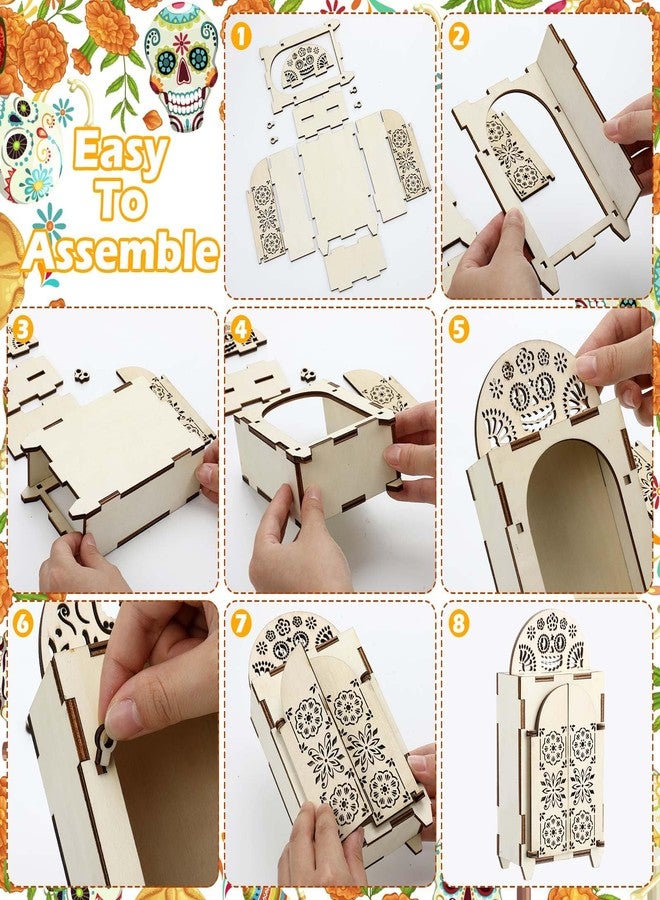 Easy To Assemble

1

2

3

4

5

6

7

8