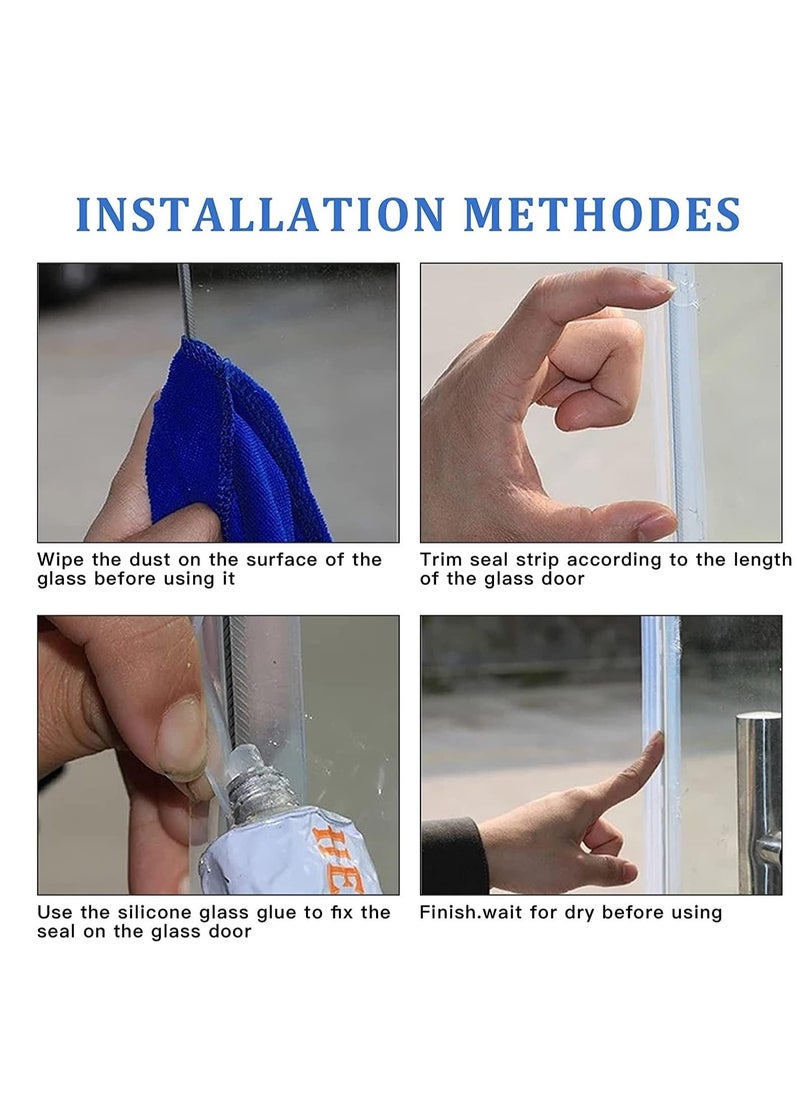 INSTALLATION METHODES

Wipe the dust on the surface of the glass before using it

Trim seal strip according to the length of the glass door

HE

Use the silicone glass glue to fix the seal on the glass door

Finish.wait for dry before using