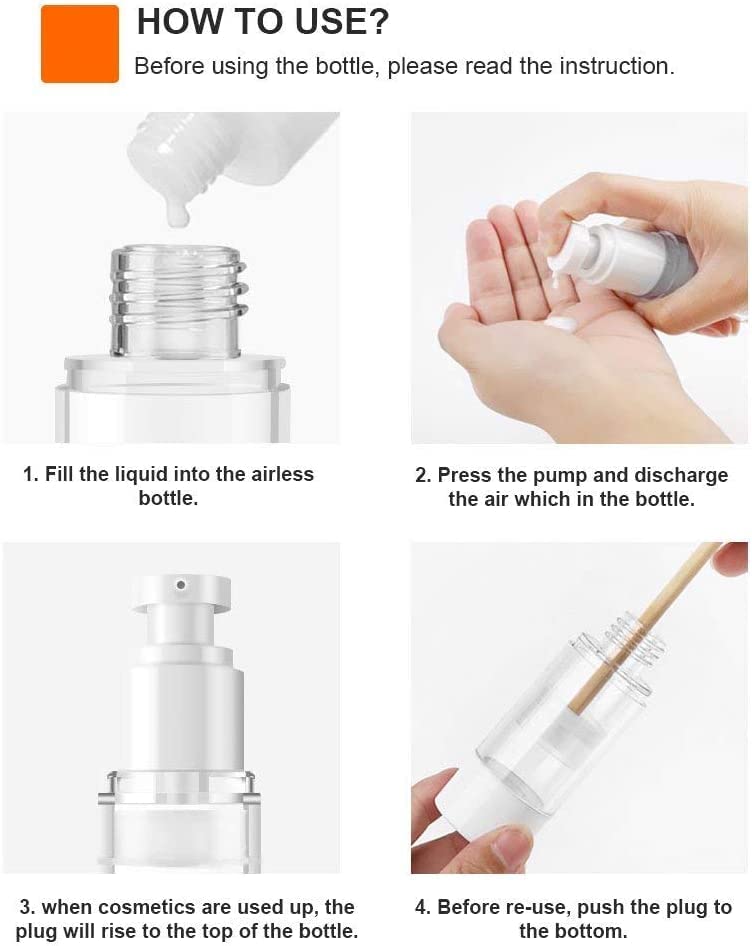 HOW TO USE?

Before using the bottle, please read the instruction.

1. Fill the liquid into the airless bottle.

2. Press the pump and discharge the air which in the bottle.

3. when cosmetics are used up, the plug will rise to the top of the bottle.

4. Before re-use, push the plug to the bottom.