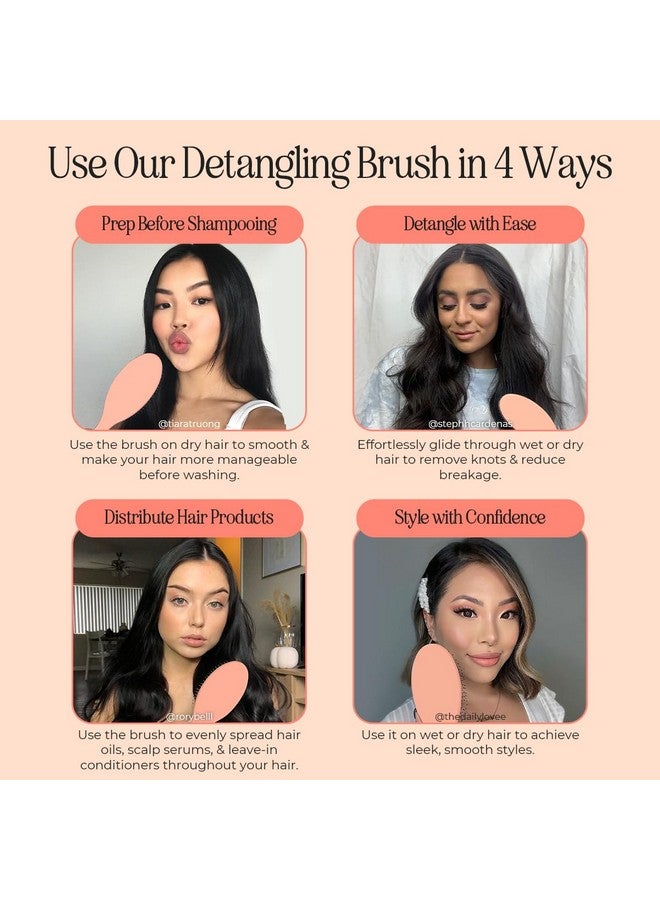 Use Our Detangling Brush in 4 Ways

Prep Before Shampooing

@tiaratruong

Use the brush on dry hair to smooth & make your hair more manageable before washing.

Detangle with Ease

@stephhcardenas

Effortlessly glide through wet or dry hair to remove knots & reduce breakage.

Distribute Hair Products

@rorypelll

Use the brush to evenly spread hair oils, scalp serums, & leave-in conditioners throughout your hair.

Style with Confidence

@thedailylovee

Use it on wet or dry hair to achieve sleek, smooth styles.