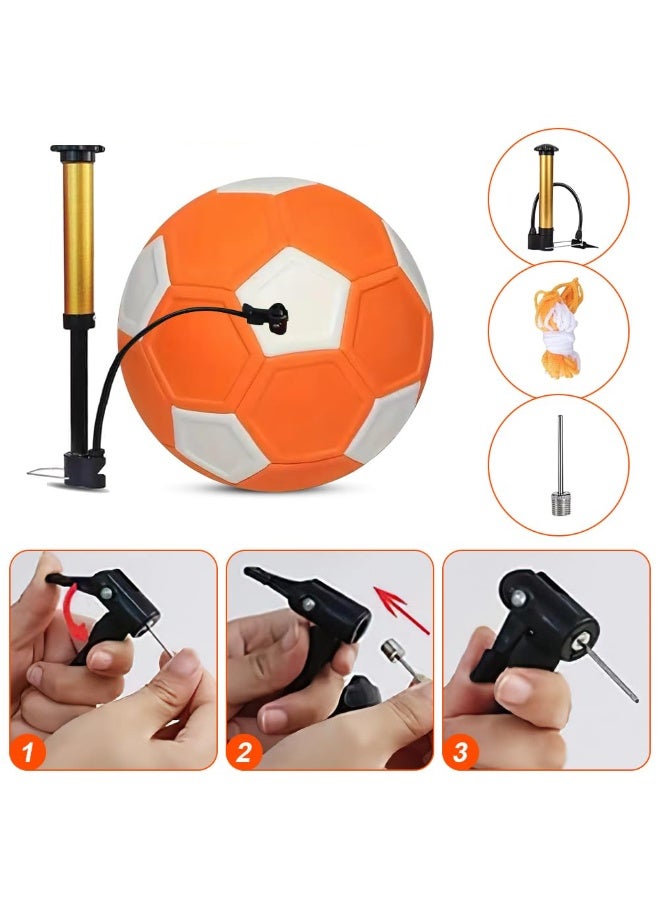 1

2

3