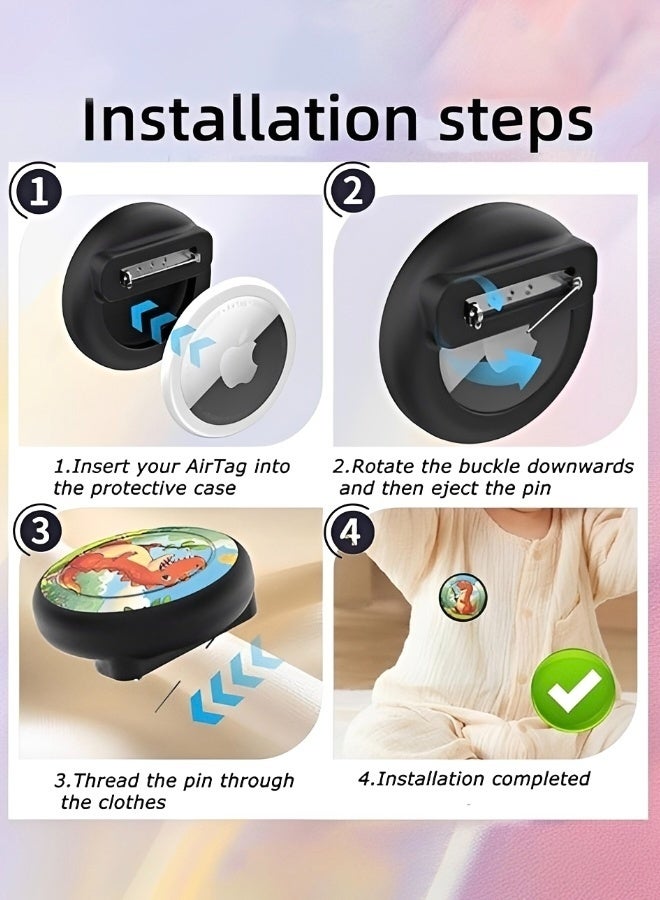 Installation steps

1

1.Insert your AirTag into the protective case

2

2.Rotate the buckle downwards and then eject the pin

3

3.Thread the pin through the clothes

4

4.Installation completed