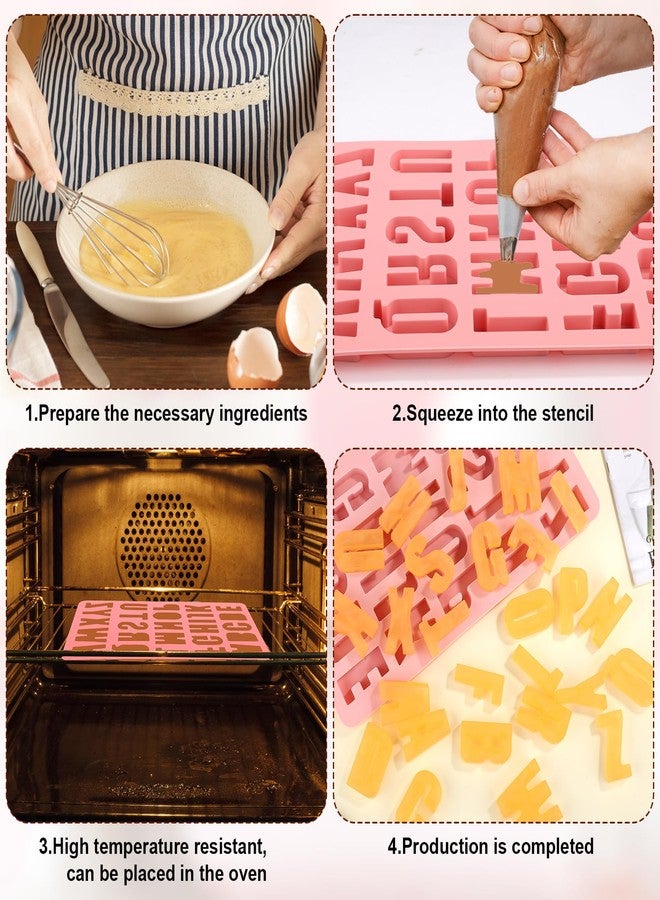 1.Prepare the necessary ingredients

2.Squeeze into the stencil

3.High temperature resistant, can be placed in the oven

4.Production is completed