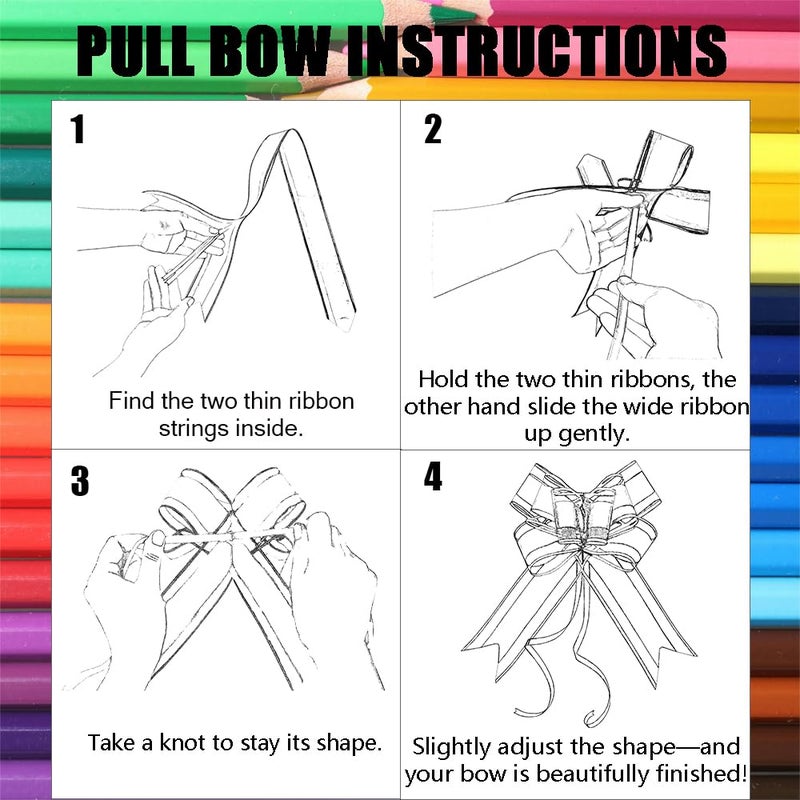 PULL BOW INSTRUCTIONS

1

Find the two thin ribbon strings inside.

2

Hold the two thin ribbons, the other hand slide the wide ribbon up gently.

3

Take a knot to stay its shape.

4

Slightly adjust the shape—and your bow is beautifully finished!