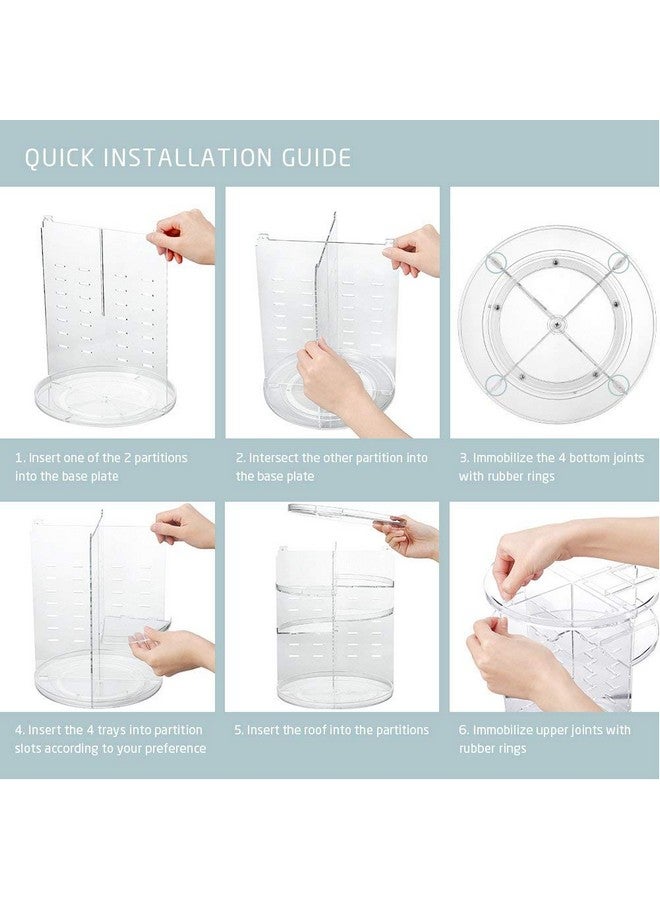 QUICK INSTALLATION GUIDE

1. Insert one of the 2 partitions into the base plate

2. Intersect the other partition into the base plate

3. Immobilize the 4 bottom joints with rubber rings

4. Insert the 4 trays into partition slots according to your preference

5. Insert the roof into the partitions

6. Immobilize upper joints with rubber rings