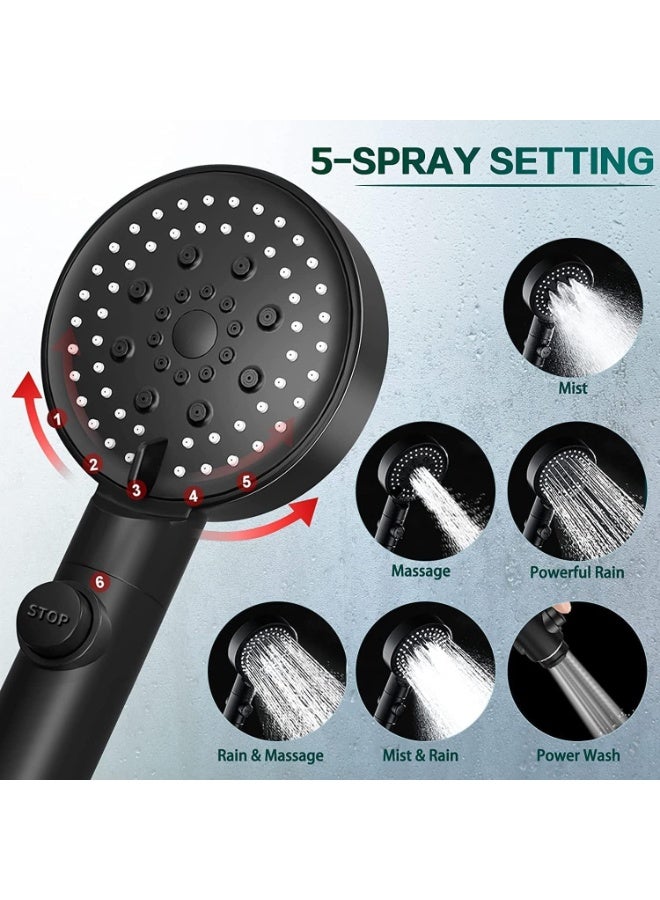 5-SPRAY SETTING

1
2
3
4
5
6
STOP

Mist

Massage

Powerful Rain

Rain & Massage

Mist & Rain

Power Wash