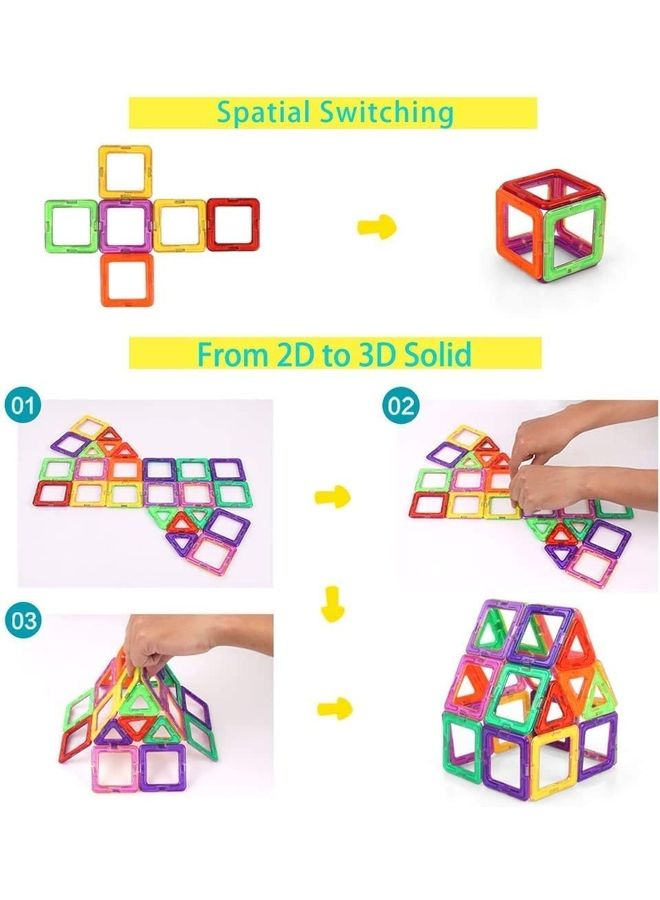 Spatial Switching

From 2D to 3D Solid

01

02

03