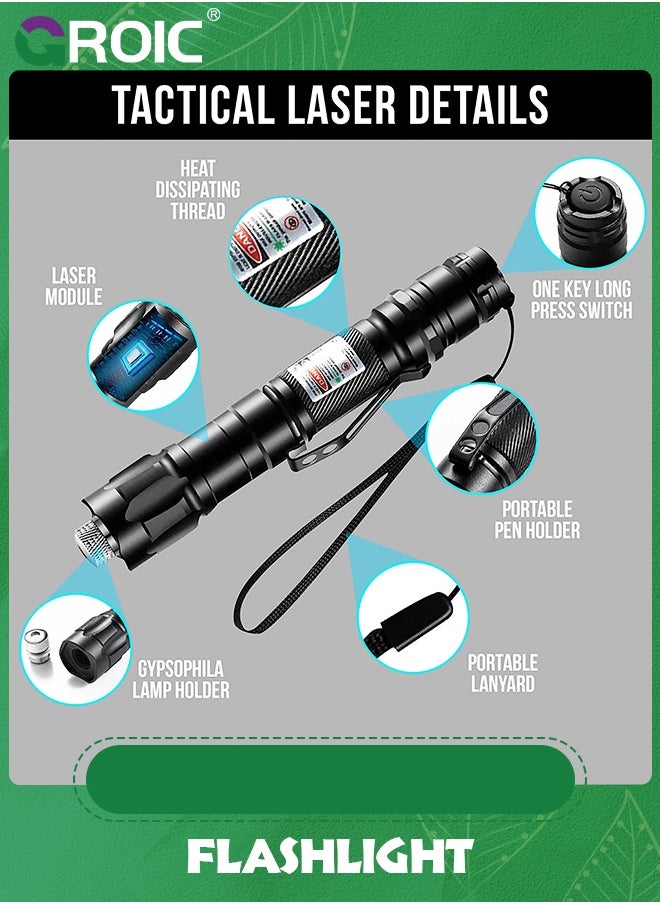 GROIC®

TACTICAL LASER DETAILS

HEAT DISSIPATING THREAD

LASER MODULE

ONE KEY LONG PRESS SWITCH

PORTABLE PEN HOLDER

GYPSOPHILA LAMP HOLDER

PORTABLE LANYARD

FLASHLIGHT