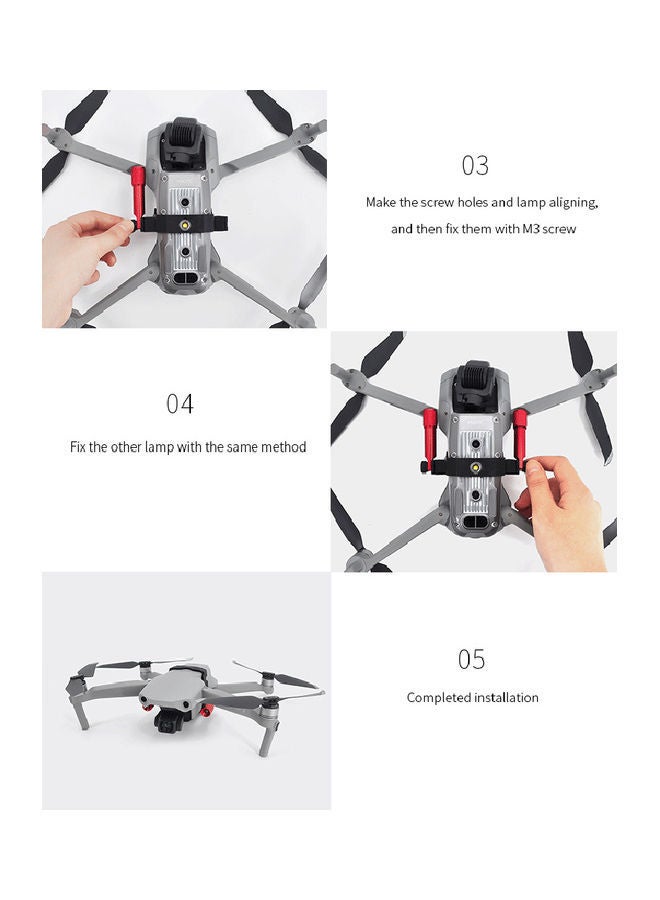 03

Make the screw holes and lamp aligning, and then fix them with M3 screw

04

Fix the other lamp with the same method

05

Completed installation